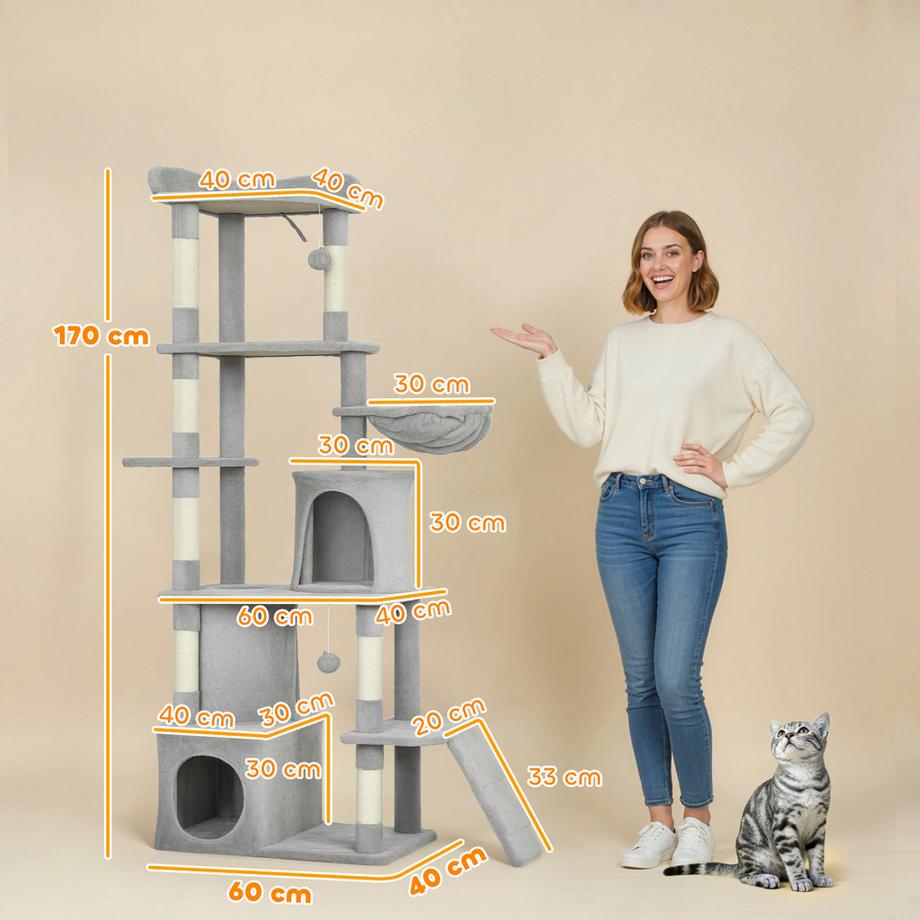 40 cm
40 cm
170 cm
30 cm
30 cm
30 cm
60 cm
40 cm
40 cm
30 cm
30 cm
20 cm
33 cm
60 cm
40 cm