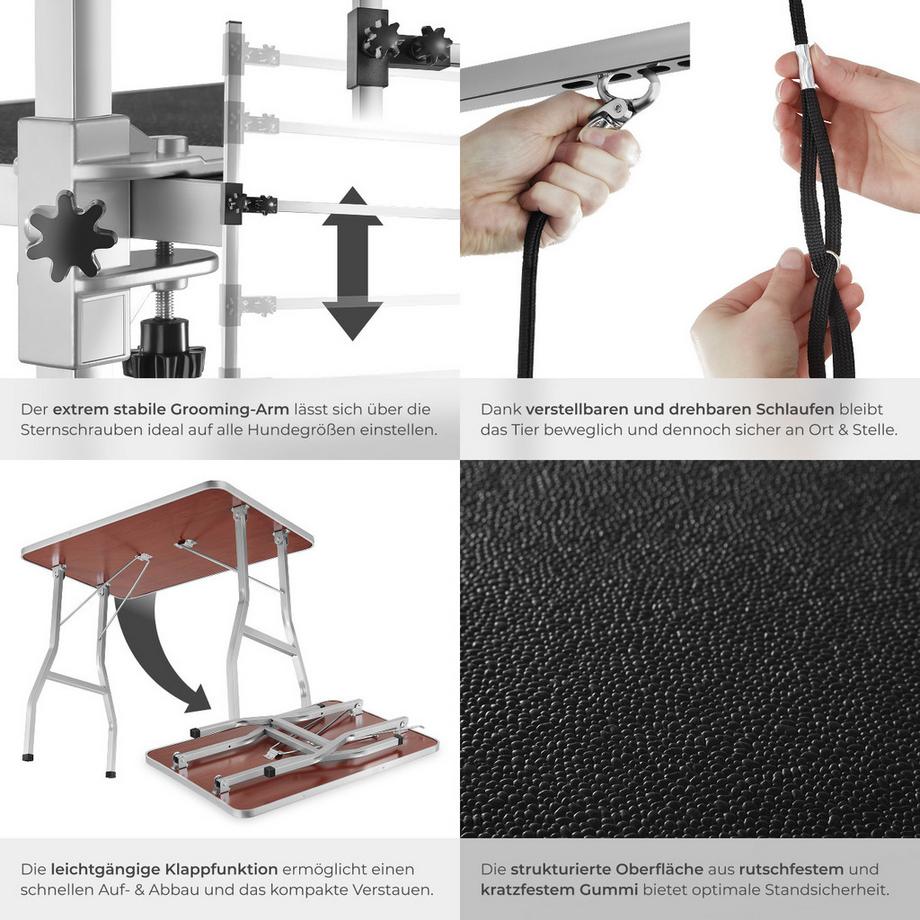 Der extrem stabile Grooming-Arm lässt sich über die Sternschrauben ideal auf alle Hundegrößen einstellen.

Dank verstellbaren und drehbaren Schlaufen bleibt das Tier beweglich und dennoch sicher an Ort & Stelle.

Die leichtgängige Klappfunktion ermöglicht einen schnellen Auf- & Abbau und das kompakte Verstauen.

Die strukturierte Oberfläche aus rutschfestem und kratzfestem Gummi bietet optimale Standsicherheit.