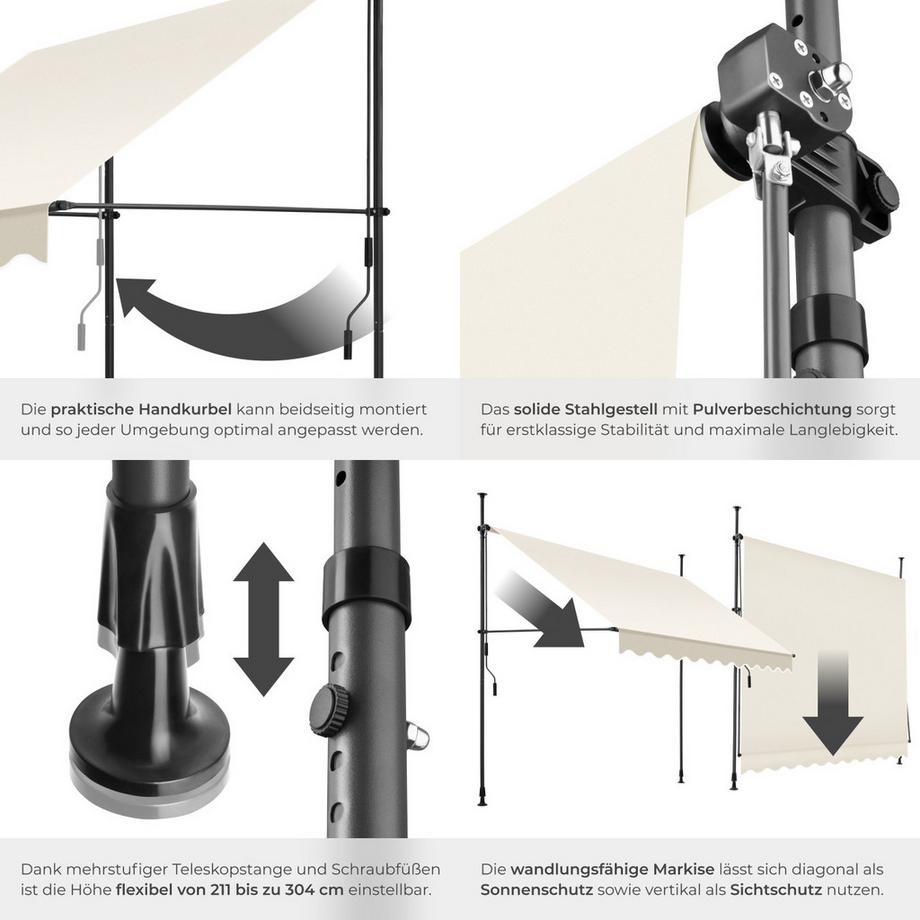 Die praktische Handkurbel kann beidseitig montiert und so jeder Umgebung optimal angepasst werden.

Das solide Stahlgestell mit Pulverbeschichtung sorgt für erstklassige Stabilität und maximale Langlebigkeit.

Dank mehrstufiger Teleskopstange und Schraubfüßen ist die Höhe flexibel von 211 bis zu 304 cm einstellbar.

Die wandlungsfähige Markise lässt sich diagonal als Sonnenschutz sowie vertikal als Sichtschutz nutzen.