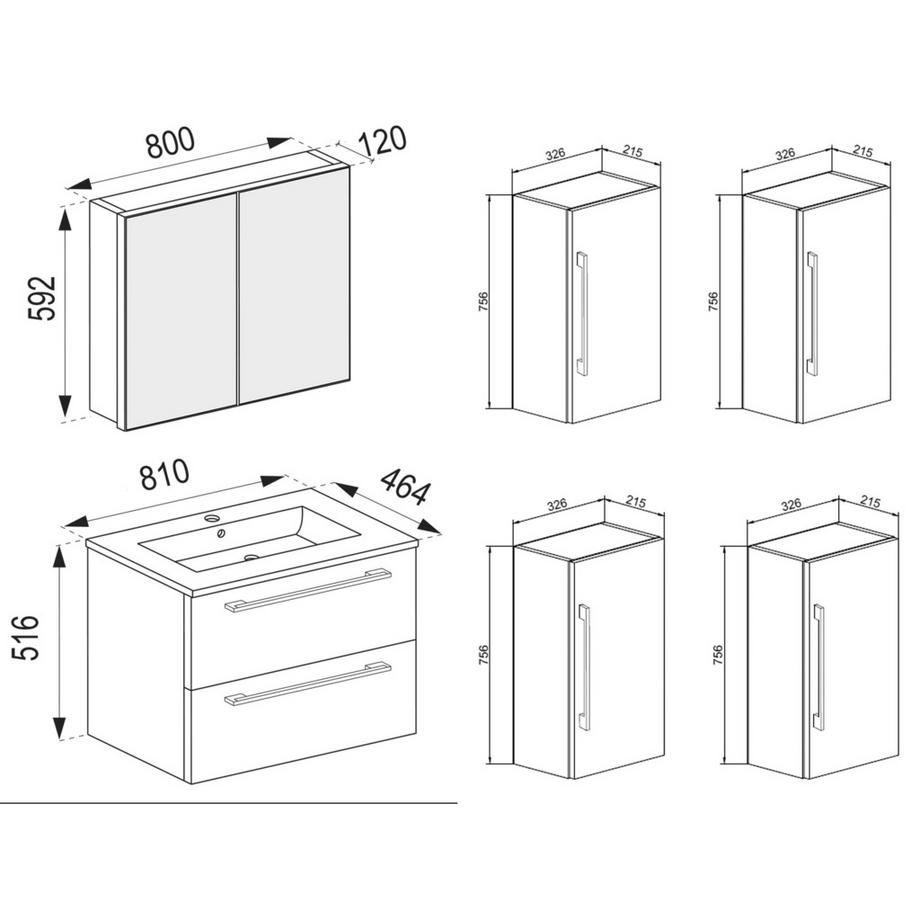 800
120
592
326
215
756
326
215
756
810
464
516
326
215
756
326
215
756