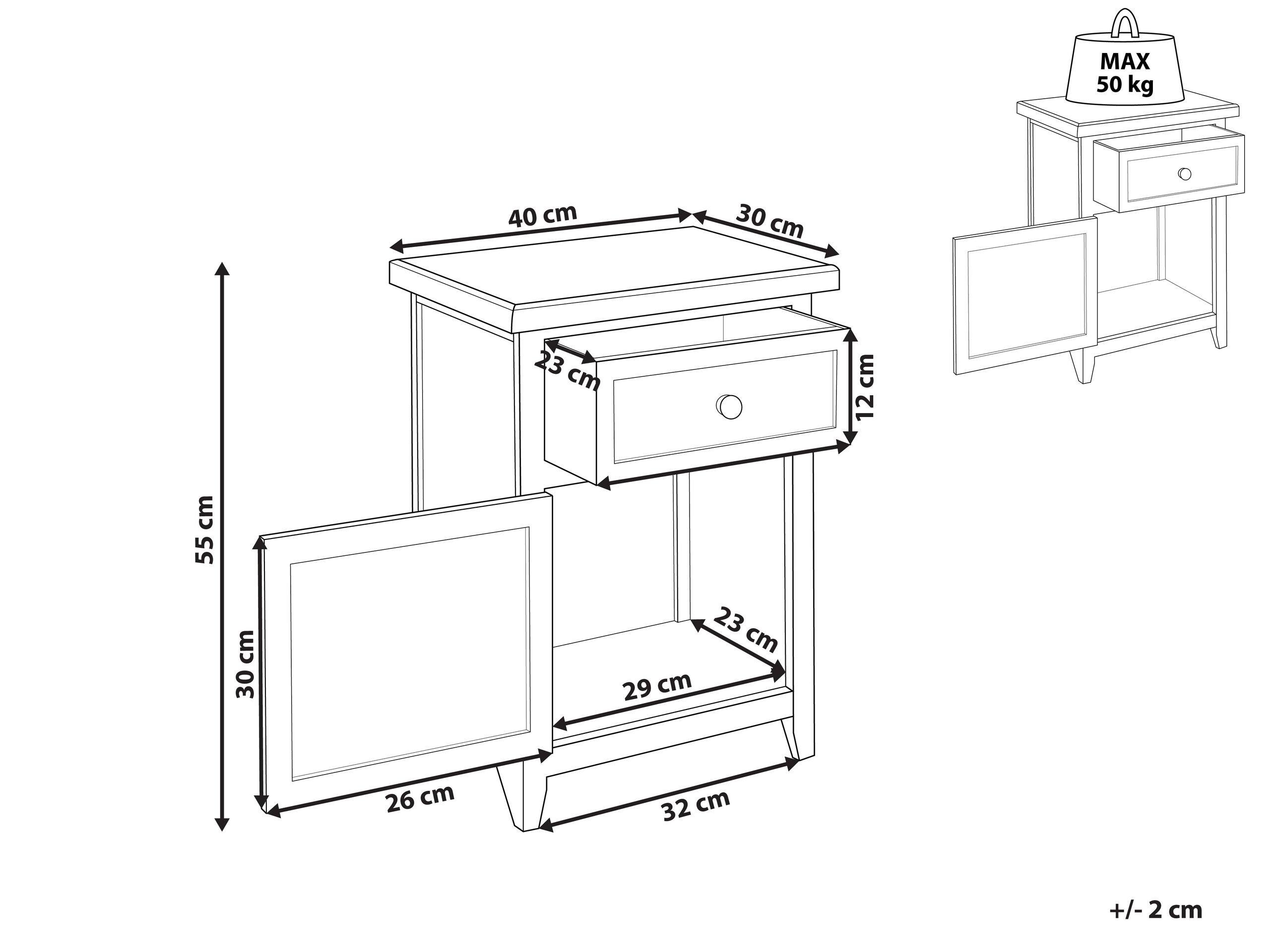 MAX
50 kg

40 cm

30 cm

23 cm

12 cm

55 cm

30 cm

23 cm

29 cm

26 cm

32 cm

+/- 2 cm