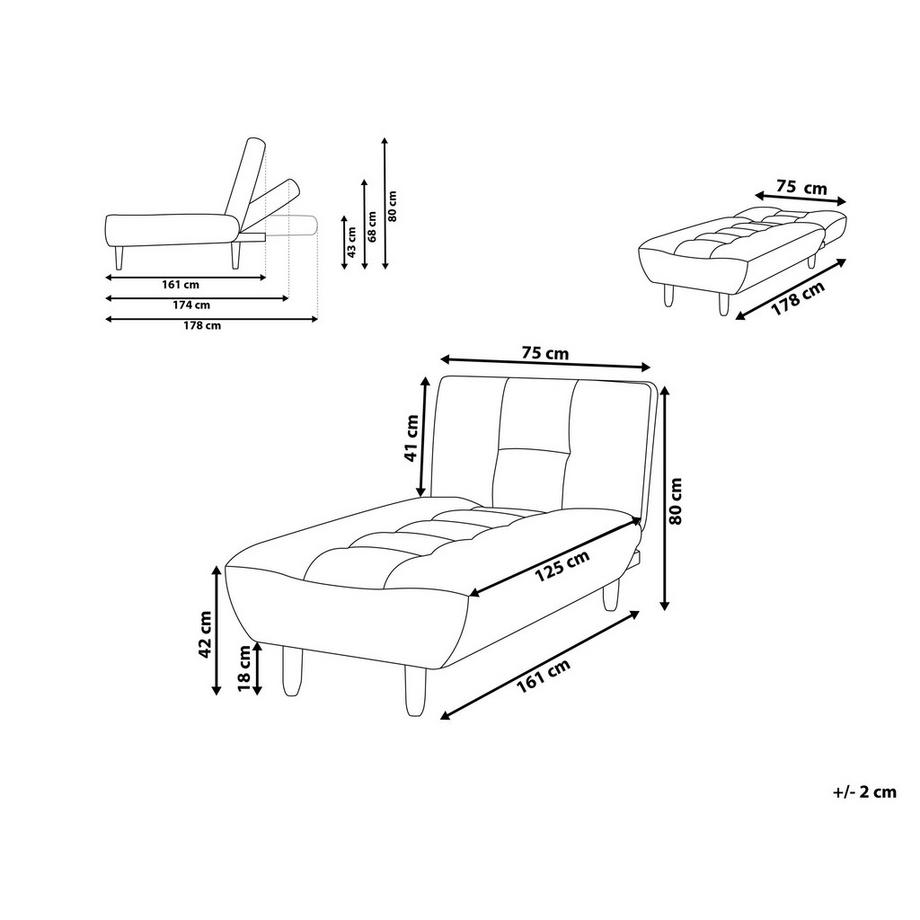 161 cm
174 cm
178 cm
43 cm
68 cm
80 cm

75 cm
178 cm

75 cm
41 cm
80 cm
125 cm
42 cm
18 cm
161 cm

+/- 2 cm