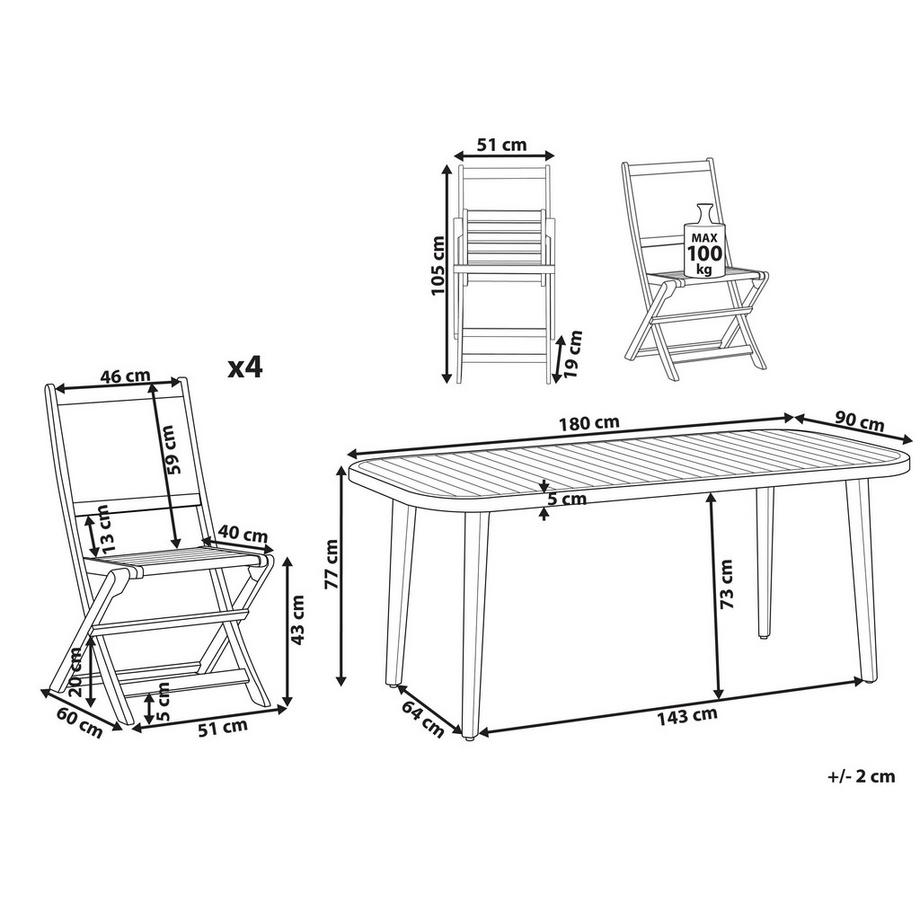 51 cm
105 cm
19 cm
MAX
100
kg
x4
46 cm
59 cm
13 cm
40 cm
43 cm
20 cm
5 cm
60 cm
51 cm
180 cm
90 cm
5 cm
77 cm
73 cm
64 cm
143 cm
+/- 2 cm