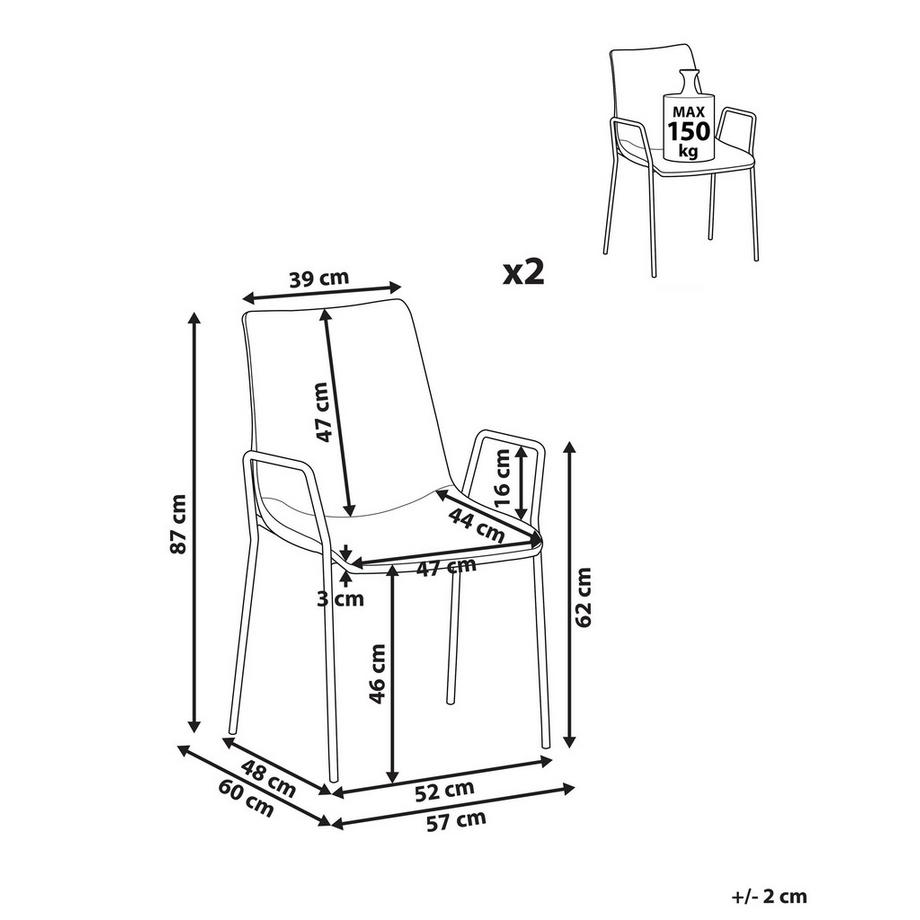 MAX
150
kg

x2

39 cm

47 cm

87 cm

16 cm

44 cm

47 cm

3 cm

62 cm

46 cm

48 cm

60 cm

52 cm

57 cm

+/- 2 cm