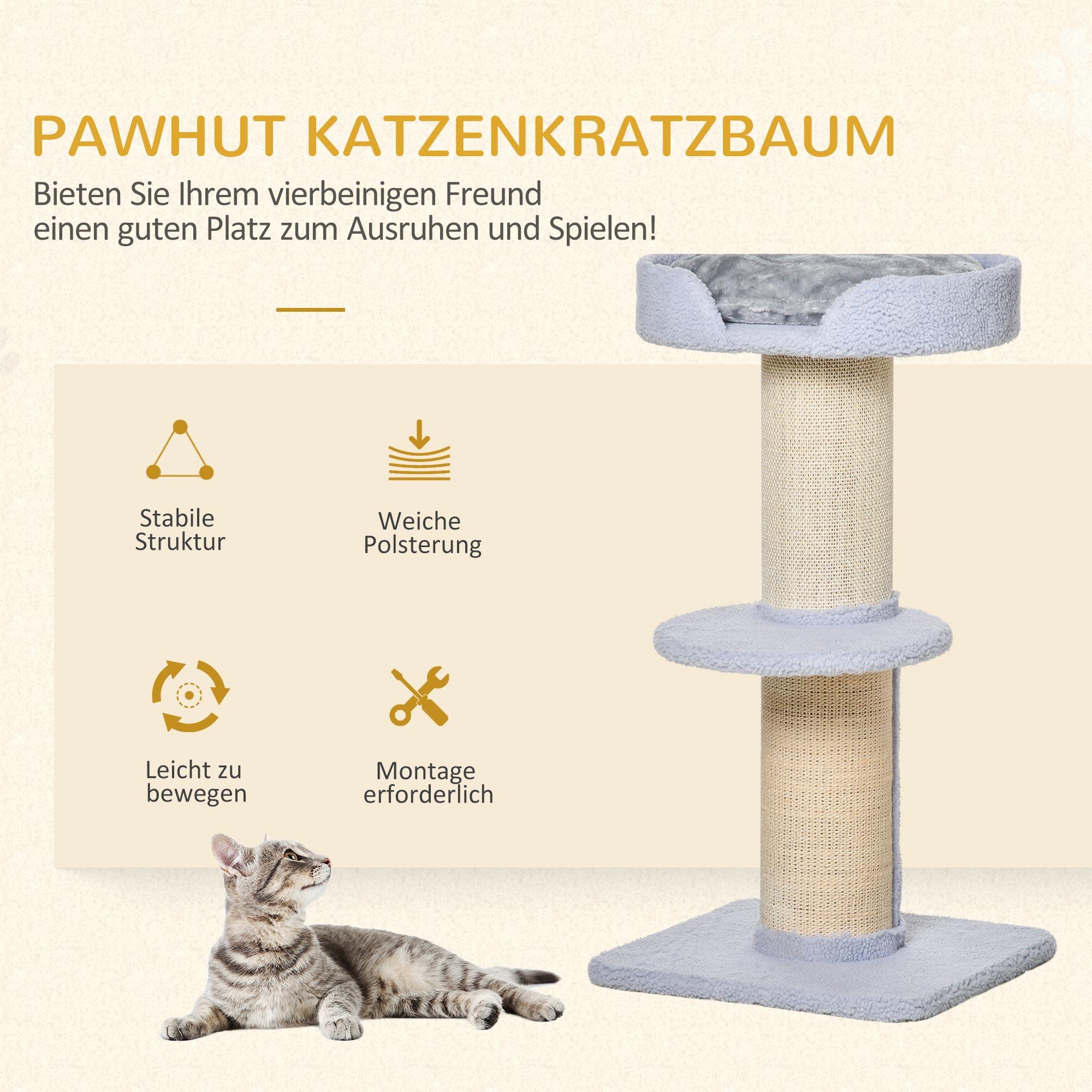 PAWHUT KATZENKRATZBAUM

Bieten Sie Ihrem vierbeinigen Freund einen guten Platz zum Ausruhen und Spielen!

Stabile Struktur

Weiche Polsterung

Leicht zu bewegen

Montage erforderlich