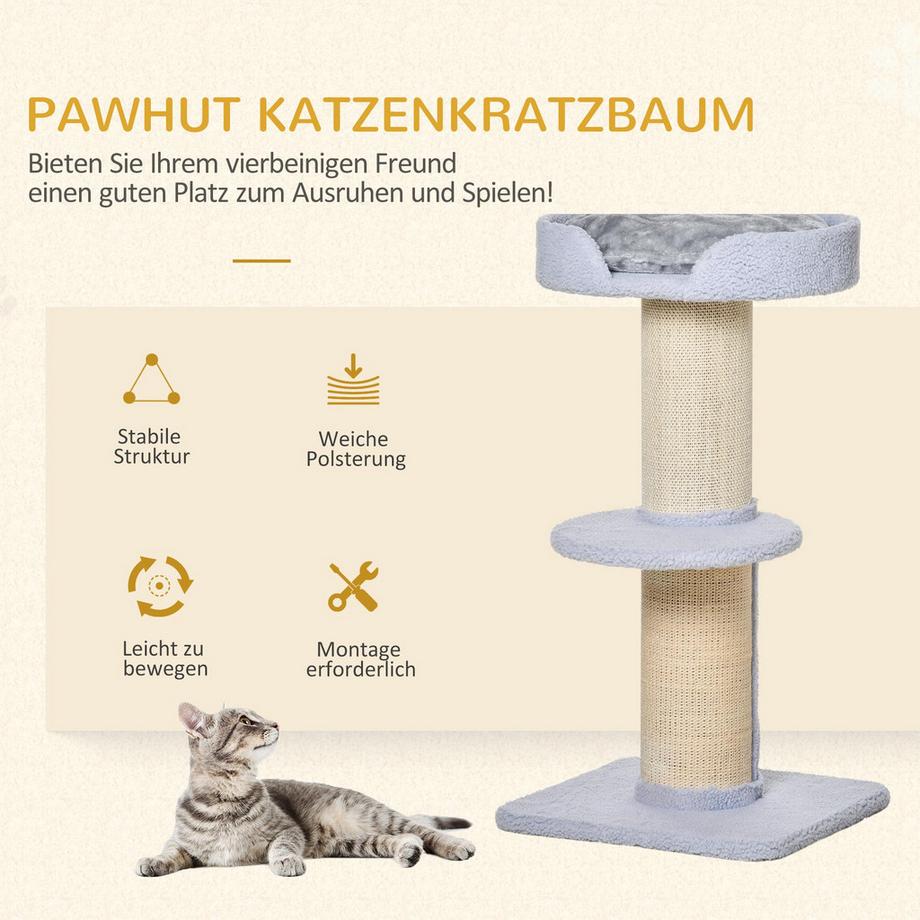 PAWHUT KATZENKRATZBAUM

Bieten Sie Ihrem vierbeinigen Freund einen guten Platz zum Ausruhen und Spielen!

Stabile Struktur

Weiche Polsterung

Leicht zu bewegen

Montage erforderlich