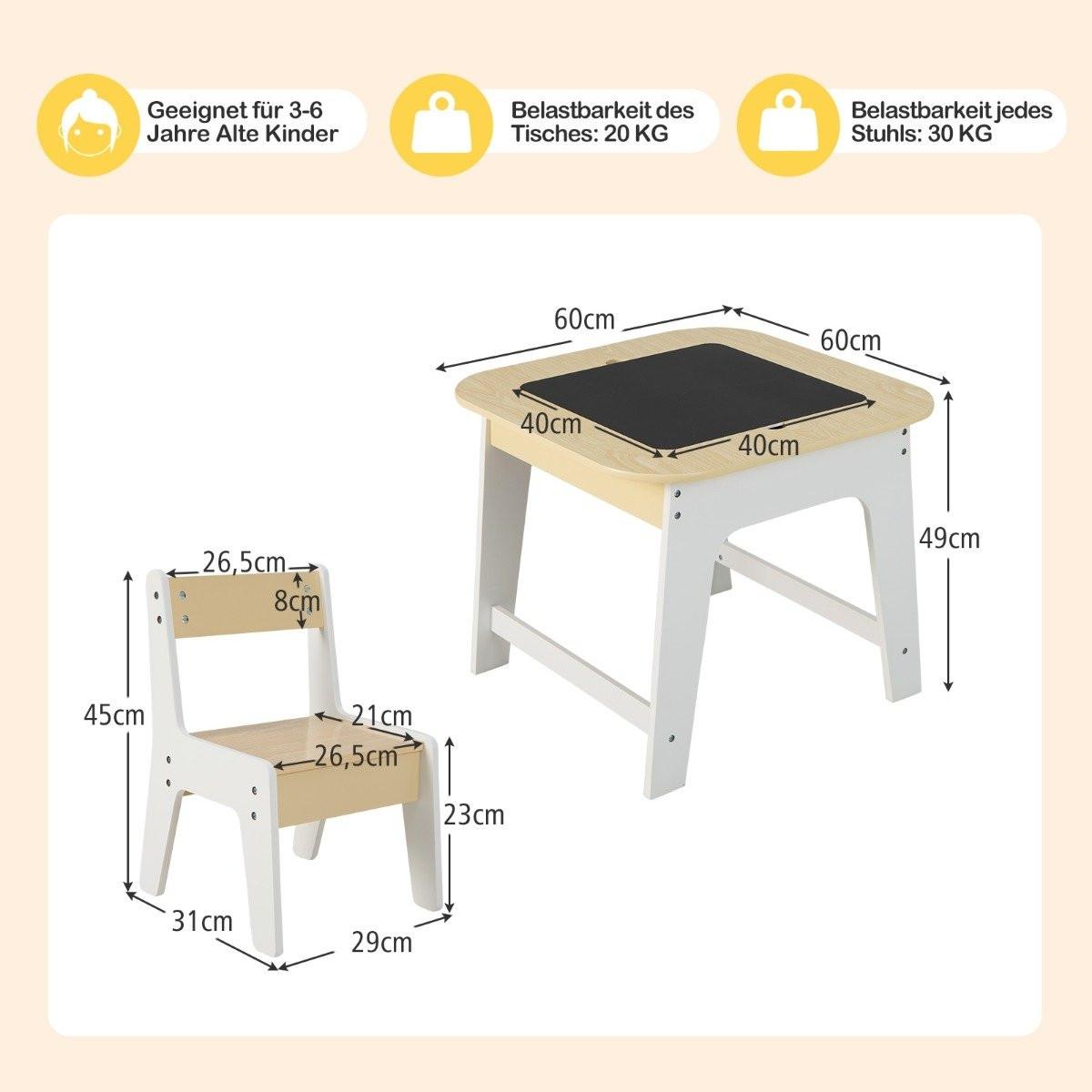 Geeignet für 3-6 Jahre Alte Kinder

Belastbarkeit des Tisches: 20 KG

Belastbarkeit jedes Stuhls: 30 KG

60cm
60cm
40cm
40cm
49cm

26,5cm
8cm
45cm
21cm
26,5cm
23cm
31cm
29cm