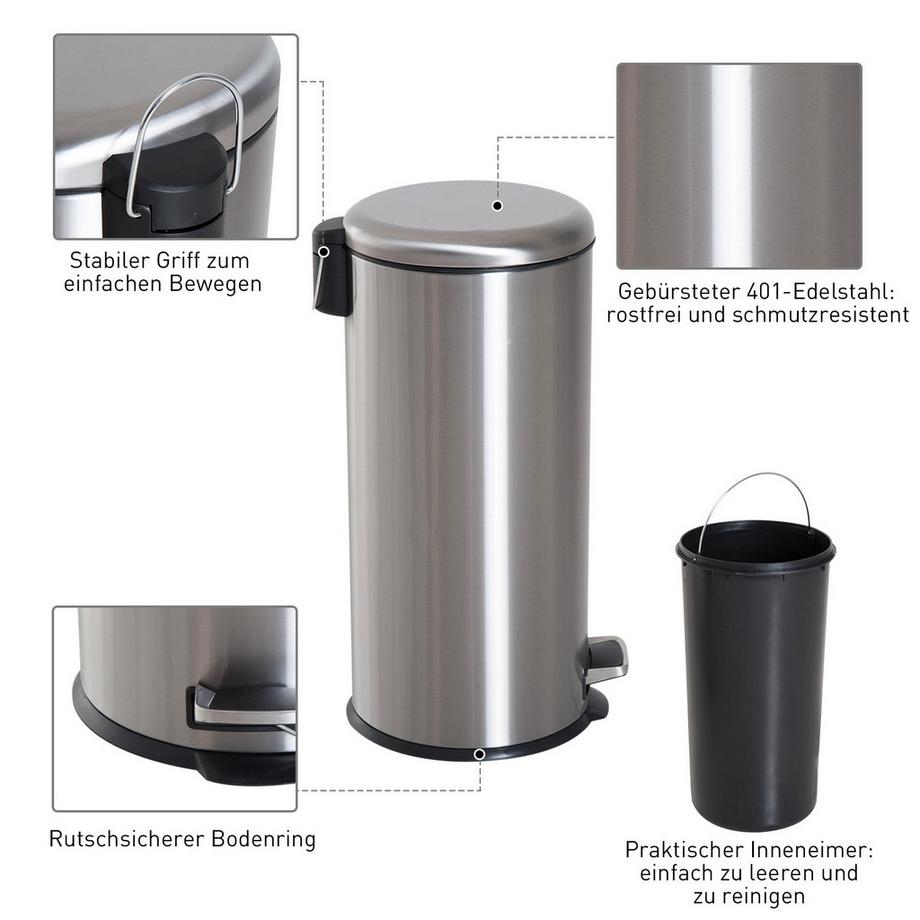 Stabiler Griff zum einfachen Bewegen

Gebürsteter 401-Edelstahl: rostfrei und schmutzresistent

Rutschsicherer Bodenring

Praktischer Inneneimer: einfach zu leeren und zu reinigen