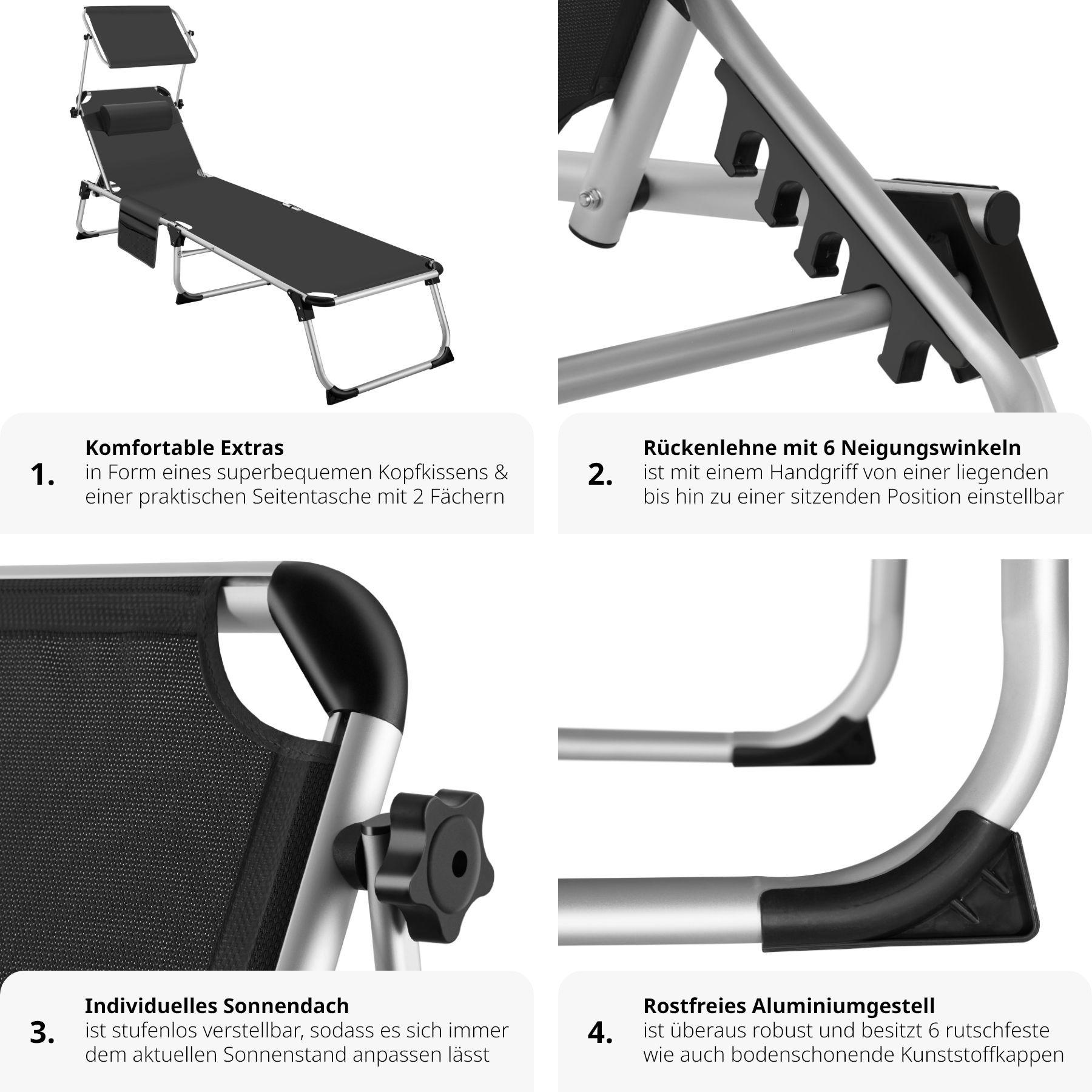 1.
Komfortable Extras
in Form eines superbequemen Kopfkissens & einer praktischen Seitentasche mit 2 Fächern

2.
Rückenlehne mit 6 Neigungswinkeln
ist mit einem Handgriff von einer liegenden bis hin zu einer sitzenden Position einstellbar

3.
Individuelles Sonnendach
ist stufenlos verstellbar, sodass es sich immer dem aktuellen Sonnenstand anpassen lässt

4.
Rostfreies Aluminiumgestell
ist überaus robust und besitzt 6 rutschfeste wie auch bodenschonende Kunststoffkappen