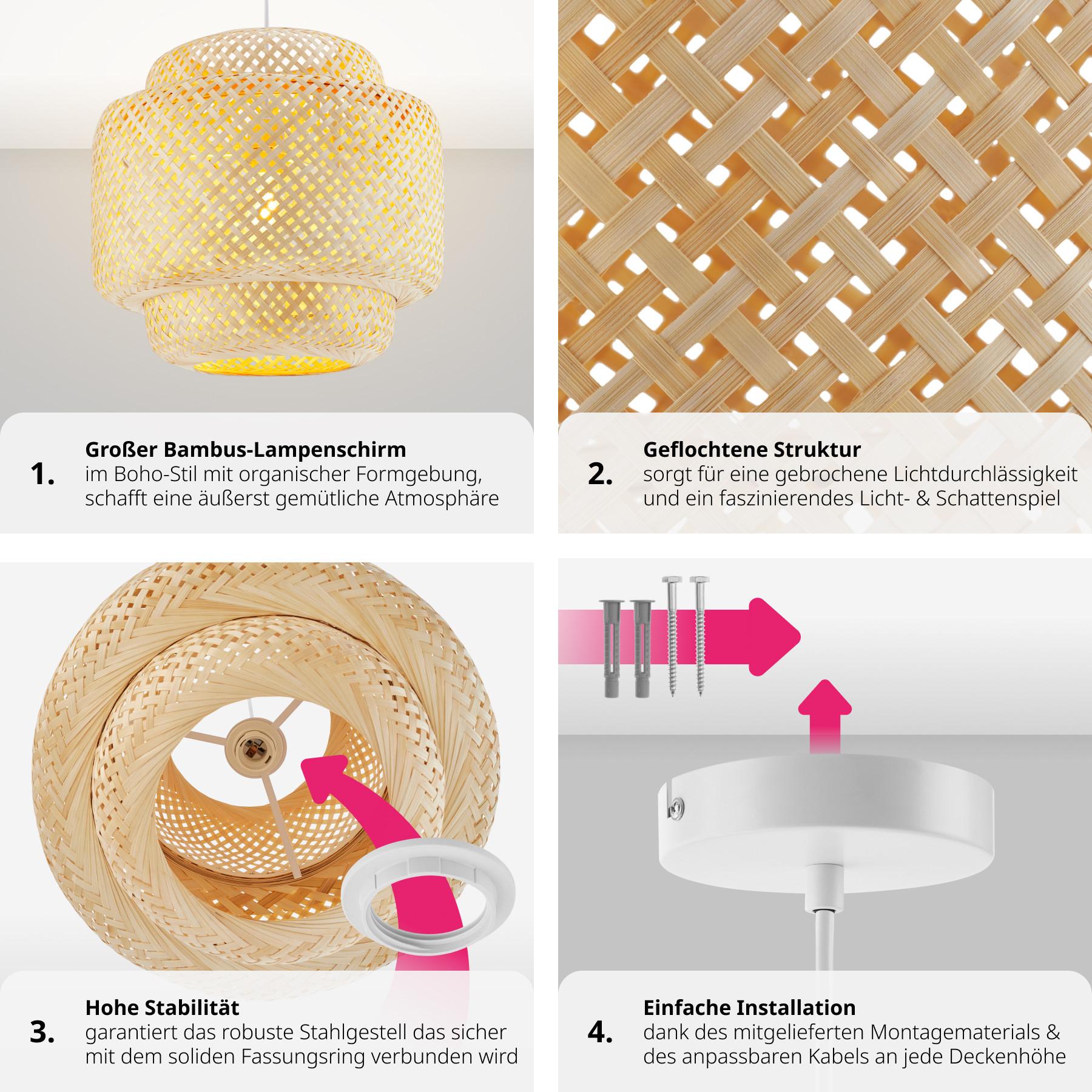 1. Großer Bambus-Lampenschirm
im Boho-Stil mit organischer Formgebung, schafft eine äußerst gemütliche Atmosphäre

2. Geflochtene Struktur
sorgt für eine gebrochene Lichtdurchlässigkeit und ein faszinierendes Licht- & Schattenspiel

3. Hohe Stabilität
garantiert das robuste Stahlgestell das sicher mit dem soliden Fassungsring verbunden wird

4. Einfache Installation
dank des mitgelieferten Montagematerials & des anpassbaren Kabels an jede Deckenhöhe