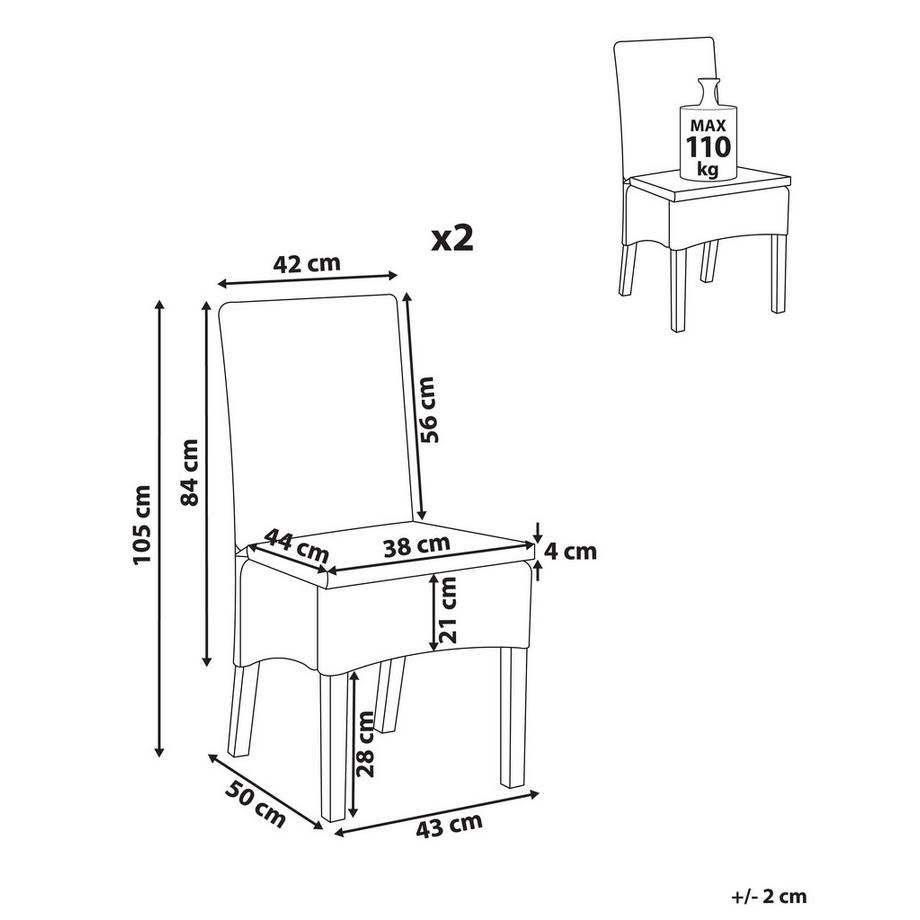 MAX
110
kg

x2

42 cm

105 cm

84 cm

56 cm

44 cm

38 cm

4 cm

21 cm

28 cm

50 cm

43 cm

+/- 2 cm