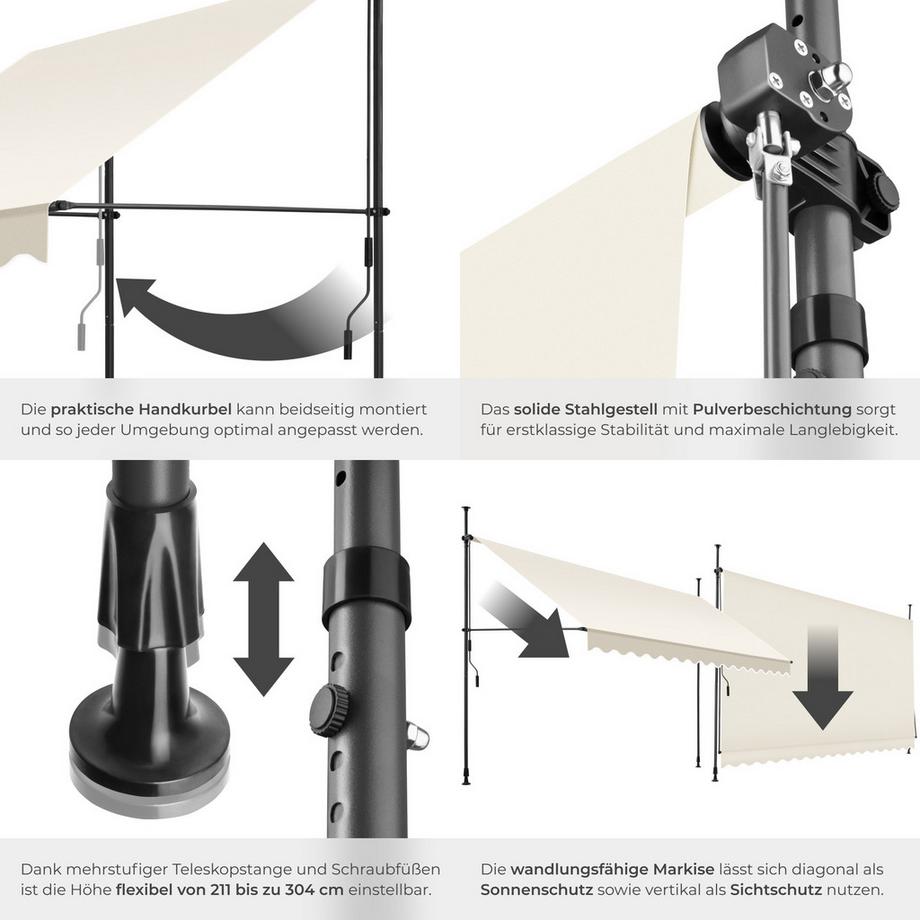 Die praktische Handkurbel kann beidseitig montiert und so jeder Umgebung optimal angepasst werden.

Das solide Stahlgestell mit Pulverbeschichtung sorgt für erstklassige Stabilität und maximale Langlebigkeit.

Dank mehrstufiger Teleskopstange und Schraubfüßen ist die Höhe flexibel von 211 bis zu 304 cm einstellbar.

Die wandlungsfähige Markise lässt sich diagonal als Sonnenschutz sowie vertikal als Sichtschutz nutzen.