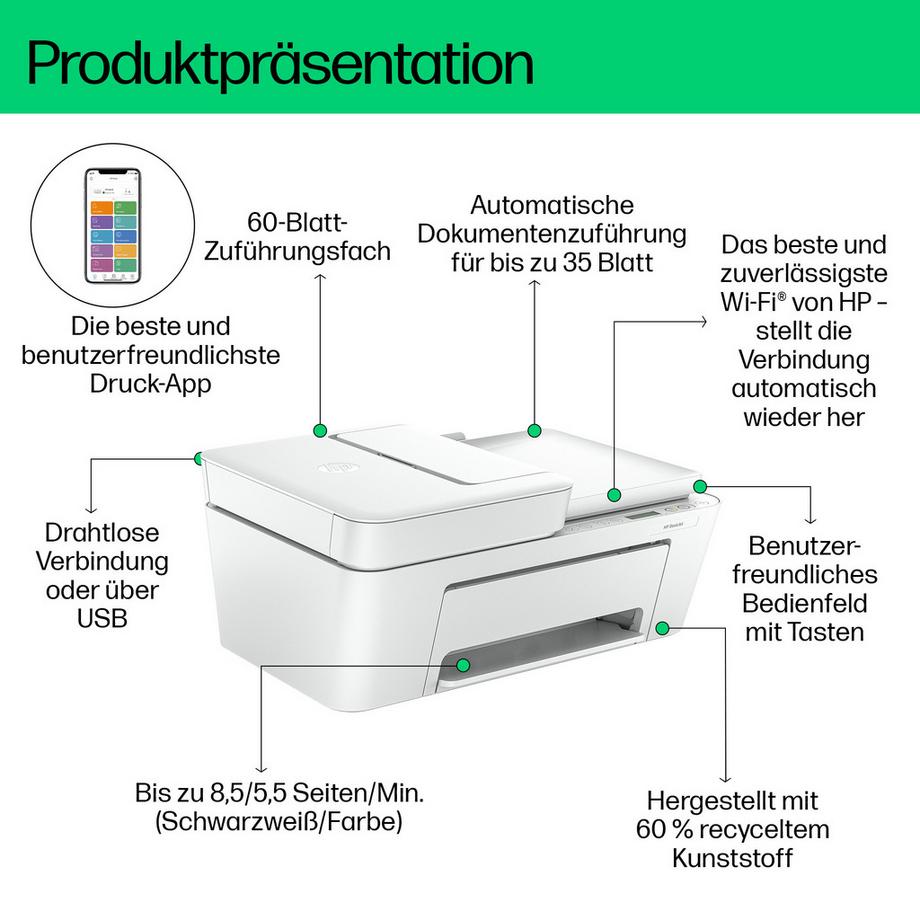 Produktpräsentation

Die beste und benutzerfreundlichste Druck-App

60-Blatt-Zuführungsfach

Automatische Dokumentenzuführung für bis zu 35 Blatt

Das beste und zuverlässigste Wi-Fi® von HP – stellt die Verbindung automatisch wieder her

Drahtlose Verbindung oder über USB

Benutzerfreundliches Bedienfeld mit Tasten

Bis zu 8,5/5,5 Seiten/Min. (Schwarzweiß/Farbe)

Hergestellt mit 60 % recyceltem Kunststoff