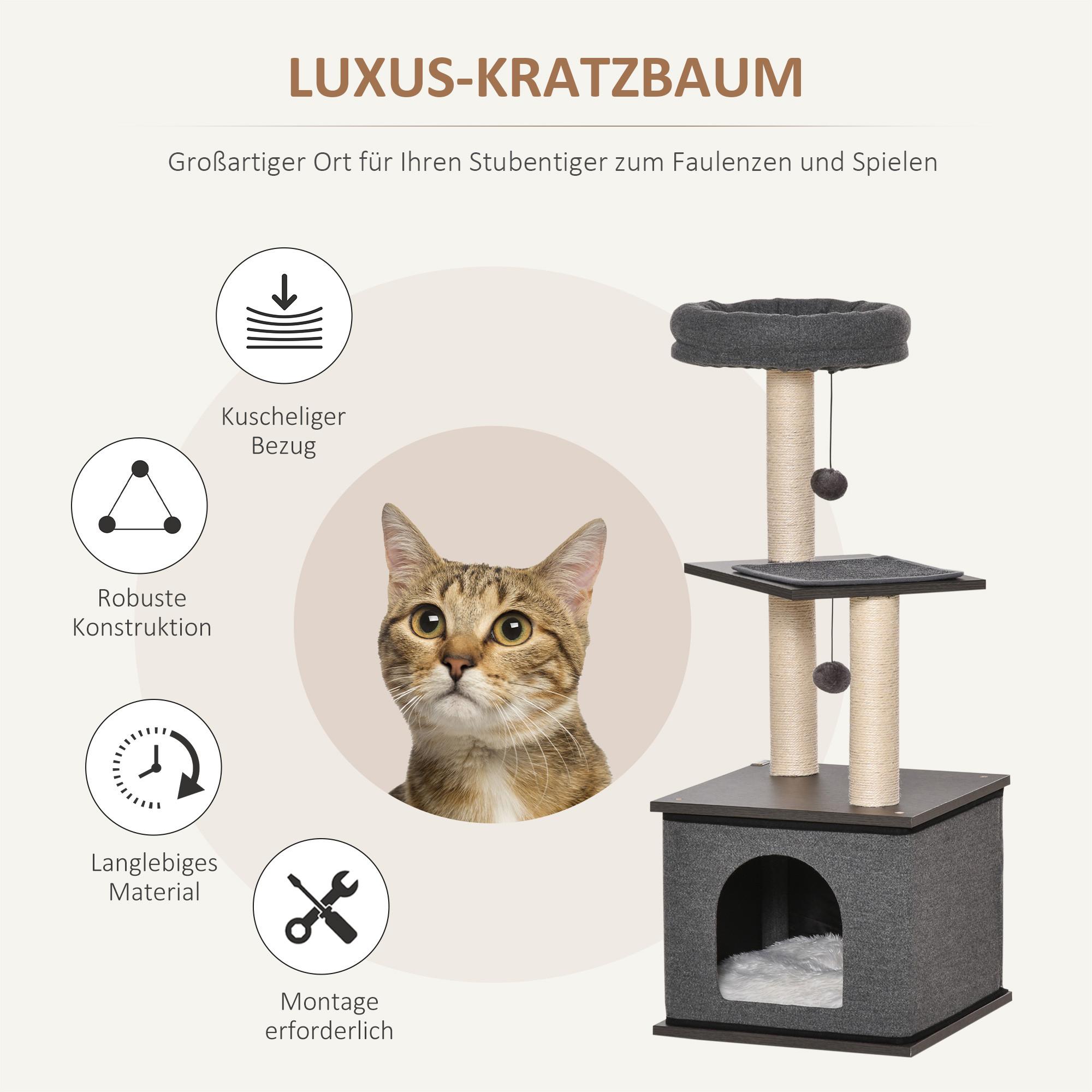 LUXUS-KRATZBAUM

Großartiger Ort für Ihren Stubentiger zum Faulenzen und Spielen

Kuscheliger Bezug

Robuste Konstruktion

Langlebiges Material

Montage erforderlich