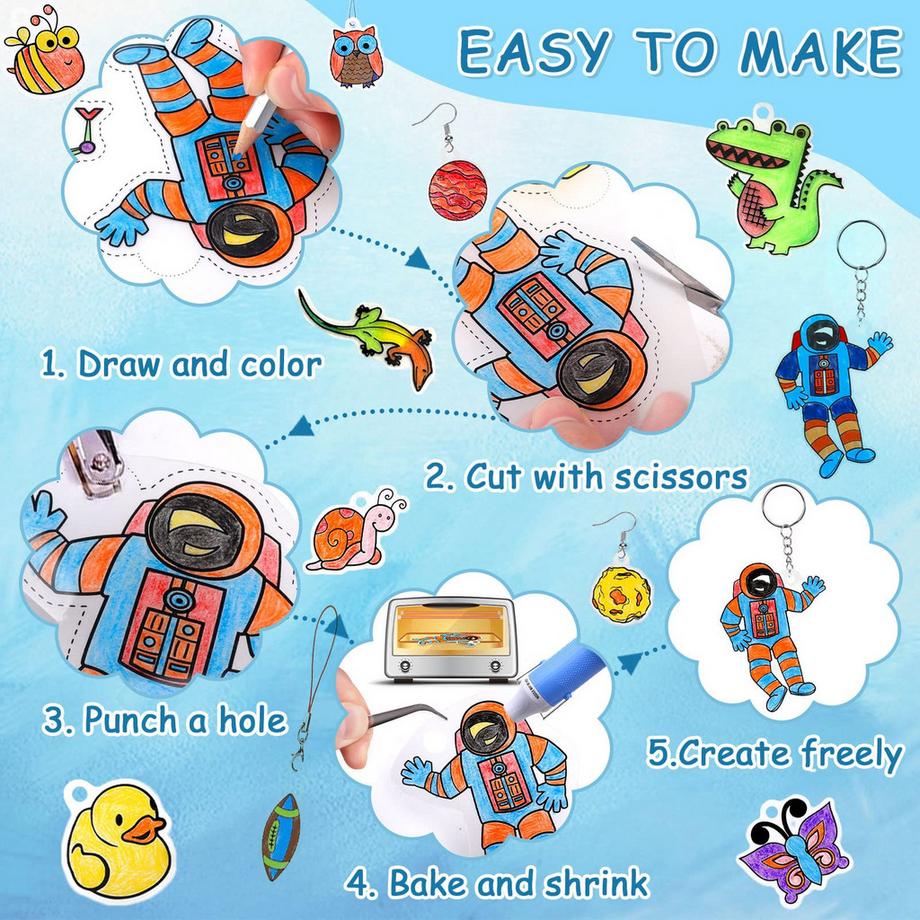 EASY TO MAKE

1. Draw and color

2. Cut with scissors

3. Punch a hole

4. Bake and shrink

5.Create freely