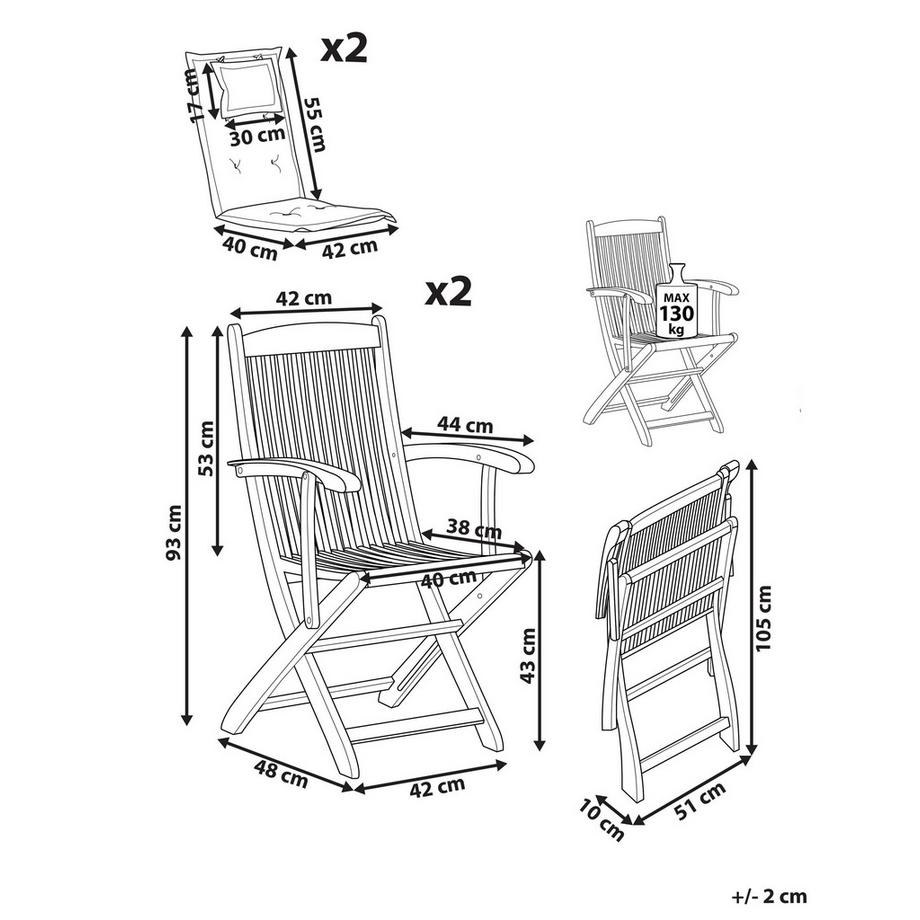 x2

17 cm
30 cm
55 cm
40 cm
42 cm

x2

42 cm
93 cm
53 cm
44 cm
38 cm
40 cm
43 cm
48 cm
42 cm

MAX
130
kg

105 cm
10 cm
51 cm

+/- 2 cm