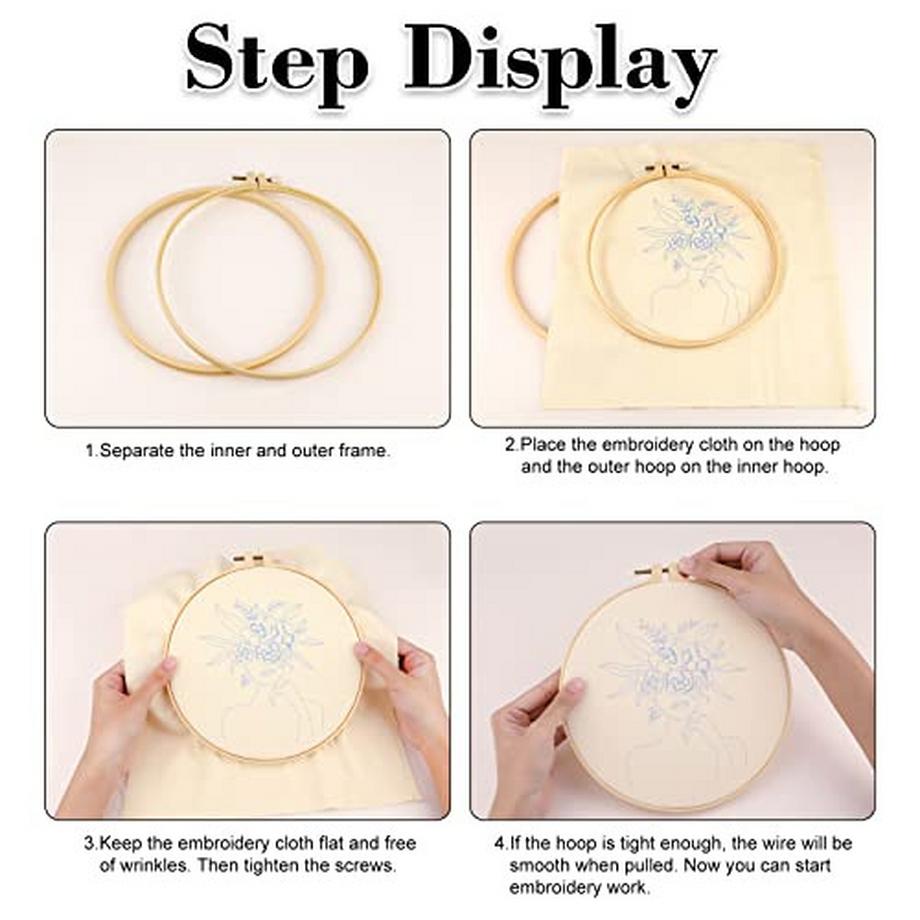 Step Display

1.Separate the inner and outer frame.

2.Place the embroidery cloth on the hoop and the outer hoop on the inner hoop.

3.Keep the embroidery cloth flat and free of wrinkles. Then tighten the screws.

4.If the hoop is tight enough, the wire will be smooth when pulled. Now you can start embroidery work.