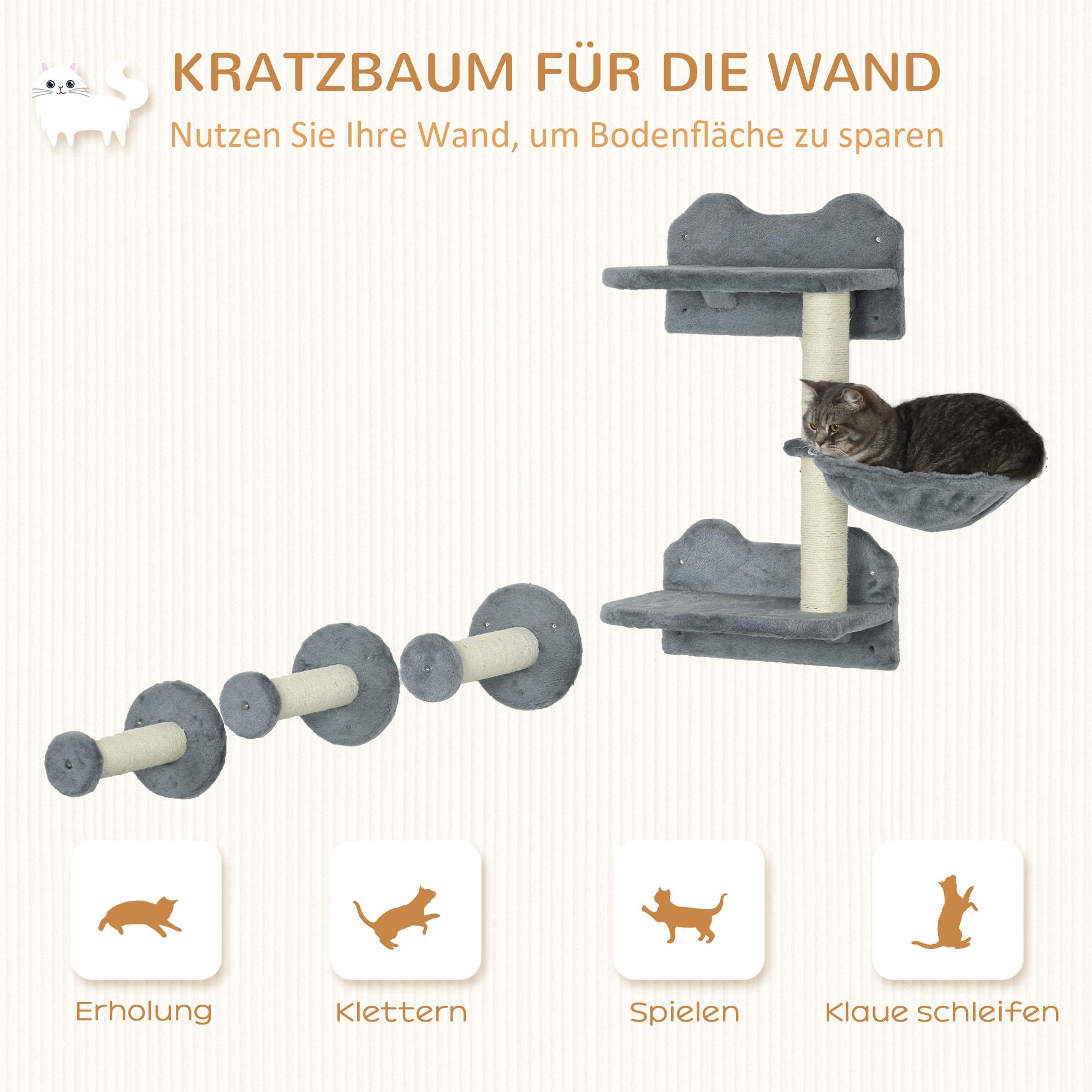 KRATZBAUM FÜR DIE WAND
Nutzen Sie Ihre Wand, um Bodenfläche zu sparen

Erholung
Klettern
Spielen
Klaue schleifen