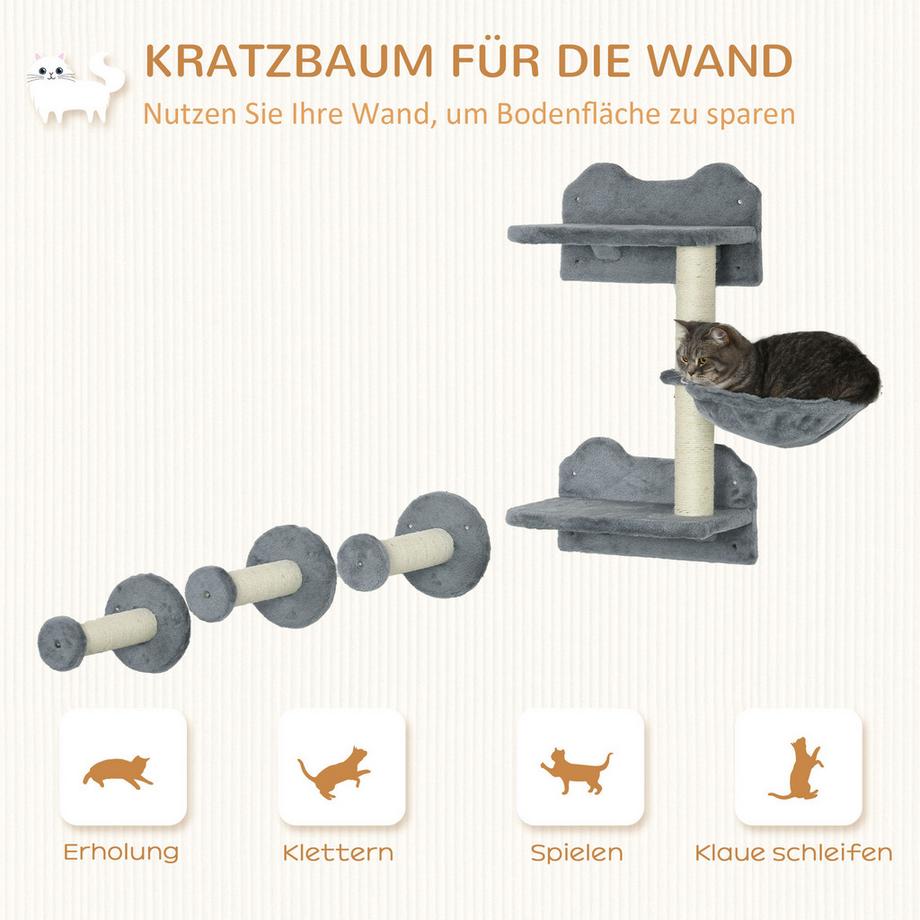 KRATZBAUM FÜR DIE WAND
Nutzen Sie Ihre Wand, um Bodenfläche zu sparen

Erholung
Klettern
Spielen
Klaue schleifen