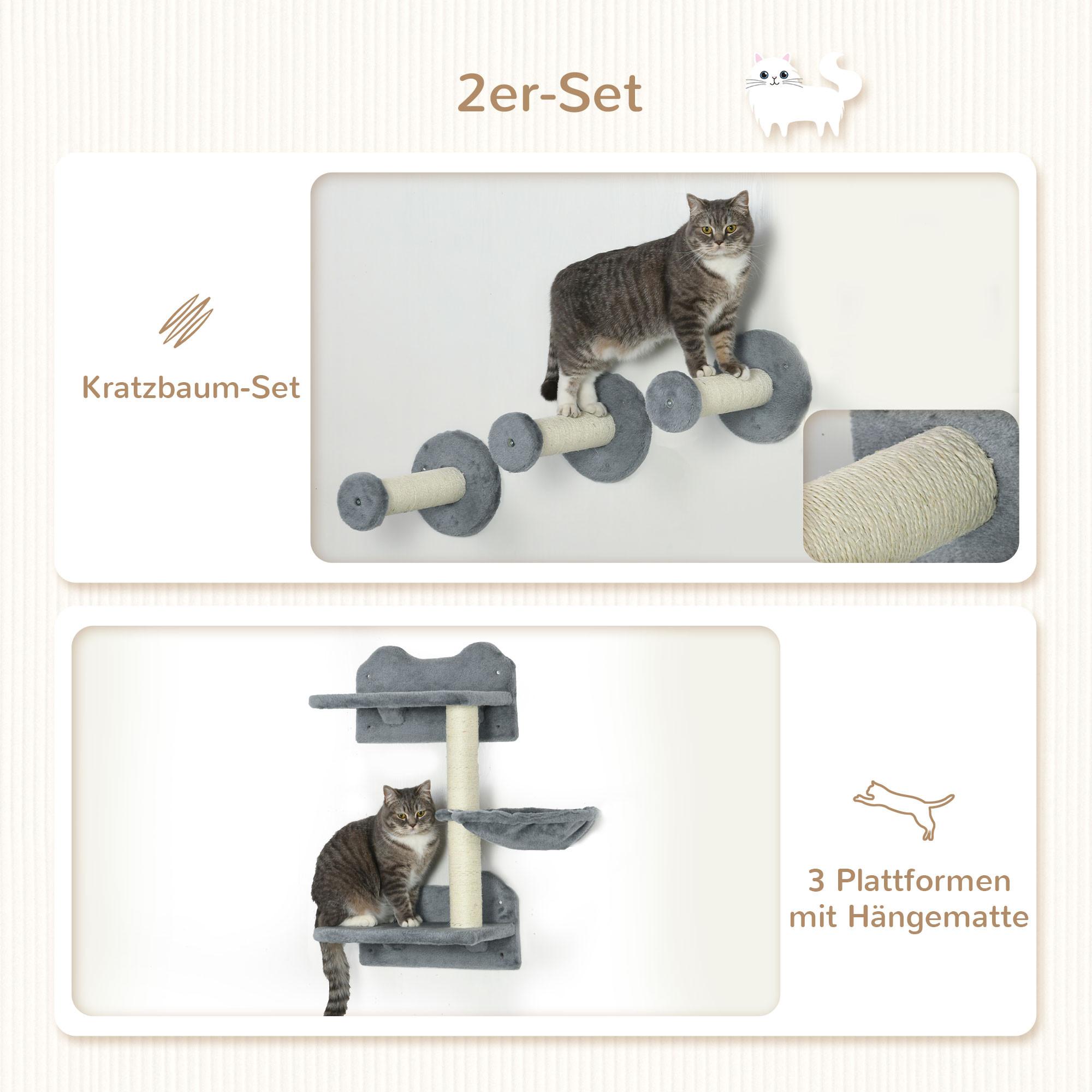 2er-Set

Kratzbaum-Set

3 Plattformen mit Hängematte