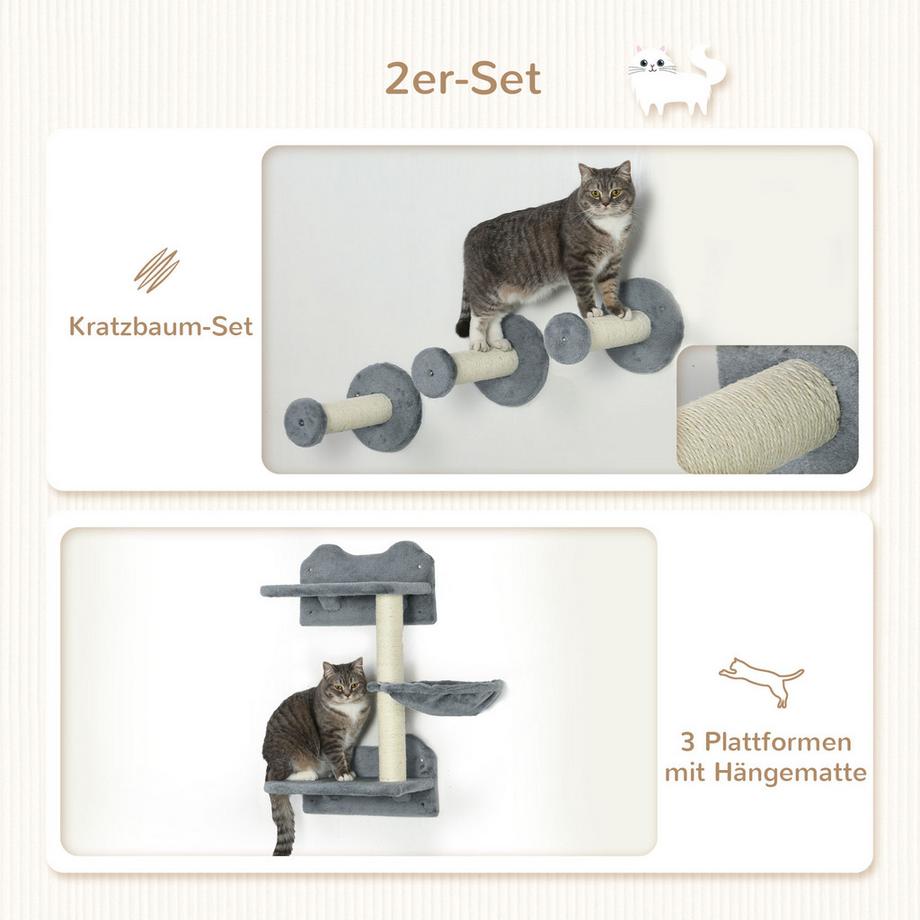 2er-Set

Kratzbaum-Set

3 Plattformen mit Hängematte