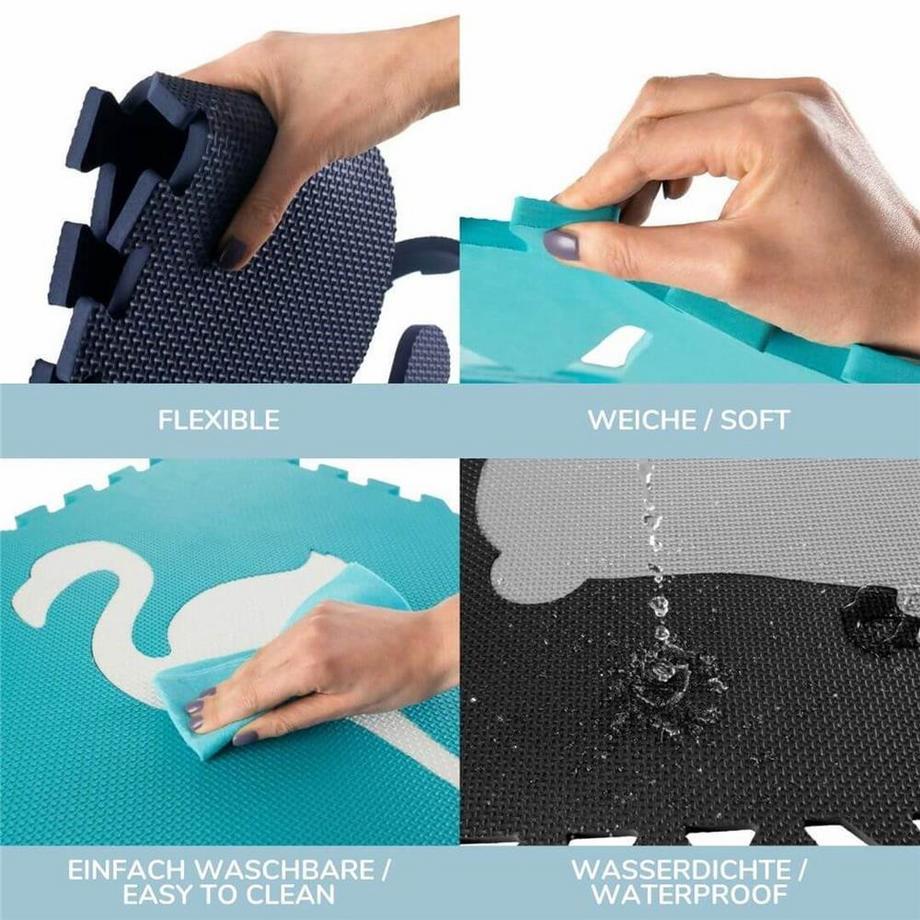 FLEXIBLE

WEICHE / SOFT

EINFACH WASCHBARE / EASY TO CLEAN

WASSERDICHTE / WATERPROOF