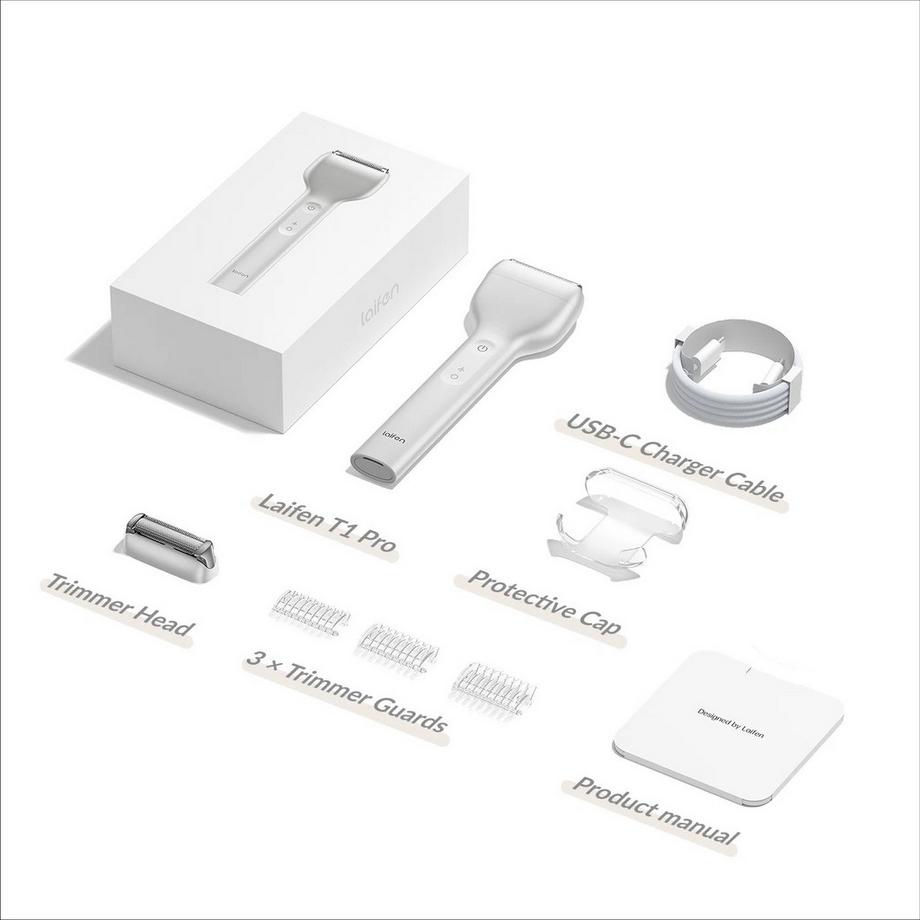 laifen

laifen

laifen

USB-C Charger Cable

Laifen T1 Pro

Trimmer Head

Protective Cap

3 × Trimmer Guards

Designed by Laifen

Product manual