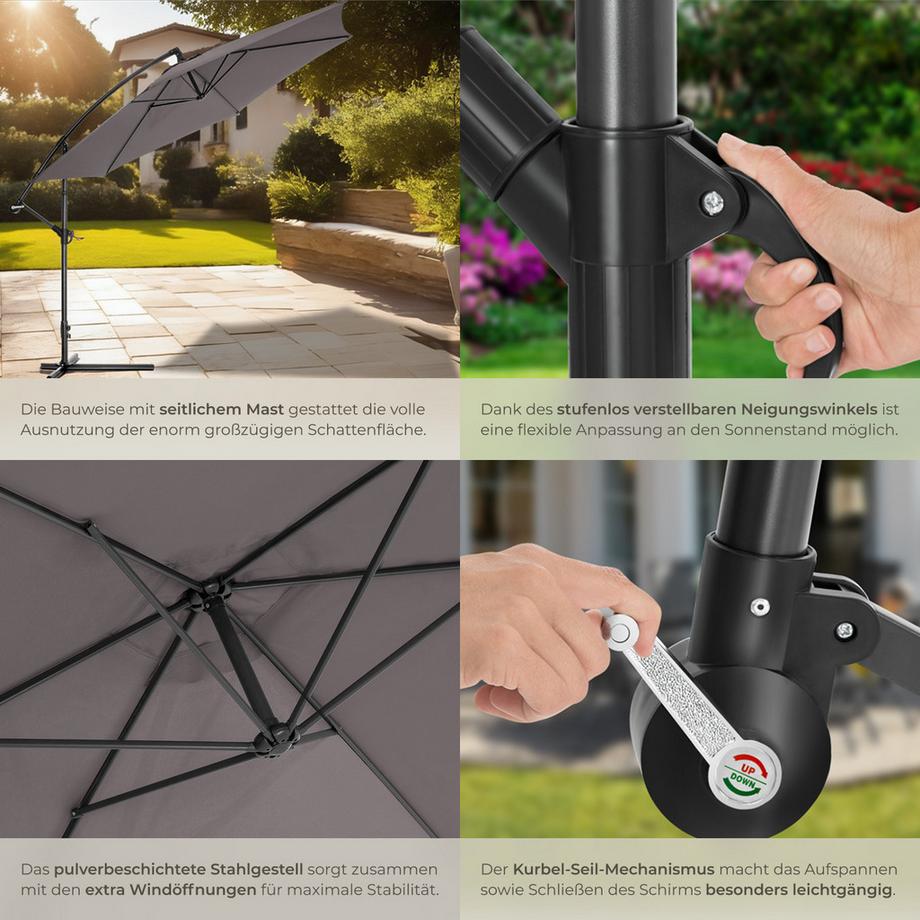 Die Bauweise mit seitlichem Mast gestattet die volle Ausnutzung der enorm großzügigen Schattenfläche.

Dank des stufenlos verstellbaren Neigungswinkels ist eine flexible Anpassung an den Sonnenstand möglich.

UP
DOWN

Das pulverbeschichtete Stahlgestell sorgt zusammen mit den extra Windöffnungen für maximale Stabilität.

Der Kurbel-Seil-Mechanismus macht das Aufspannen sowie Schließen des Schirms besonders leichtgängig.