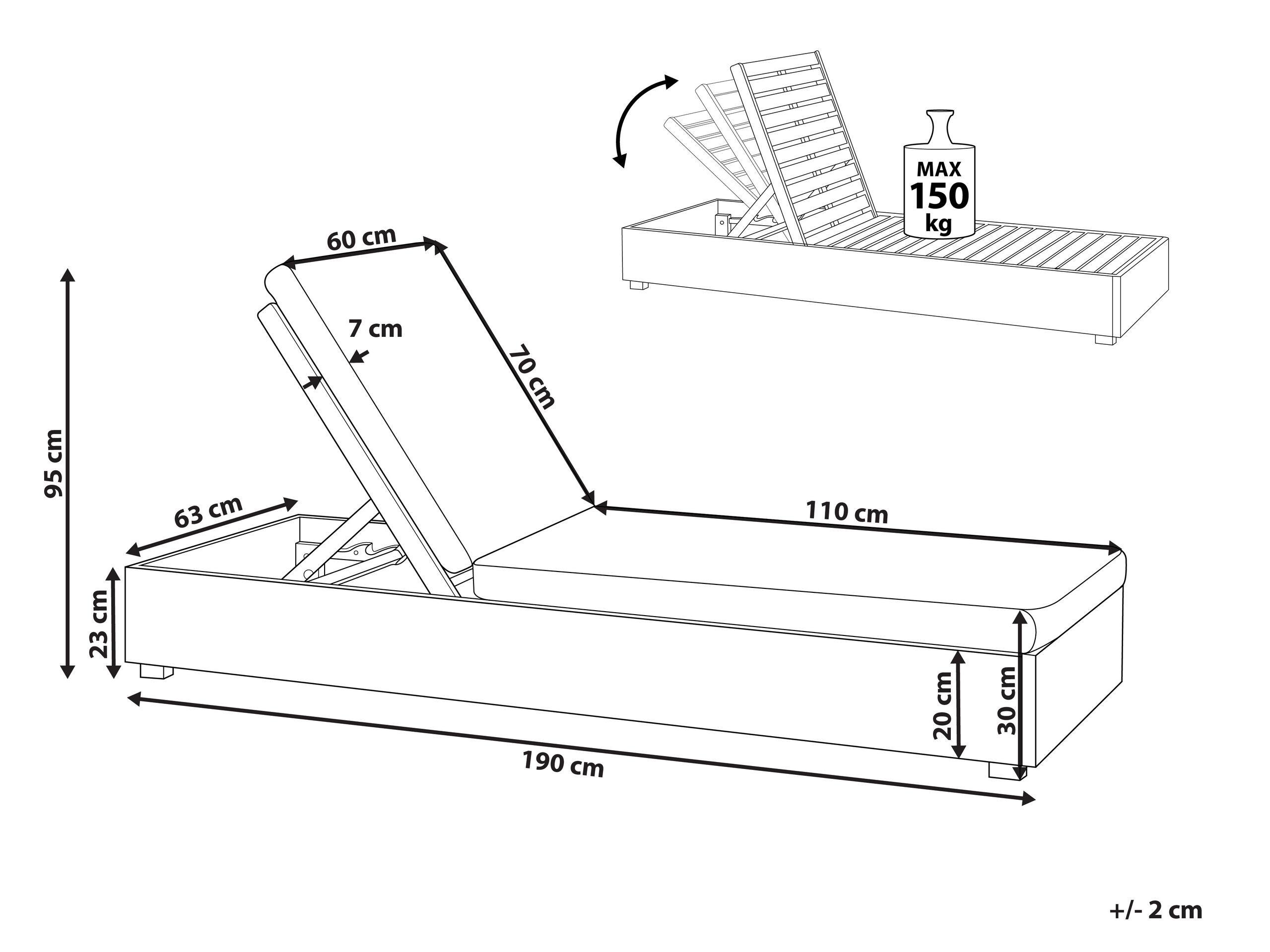 MAX
150
kg

60 cm
7 cm
70 cm
95 cm
63 cm
110 cm
23 cm
20 cm
30 cm
190 cm

+/- 2 cm