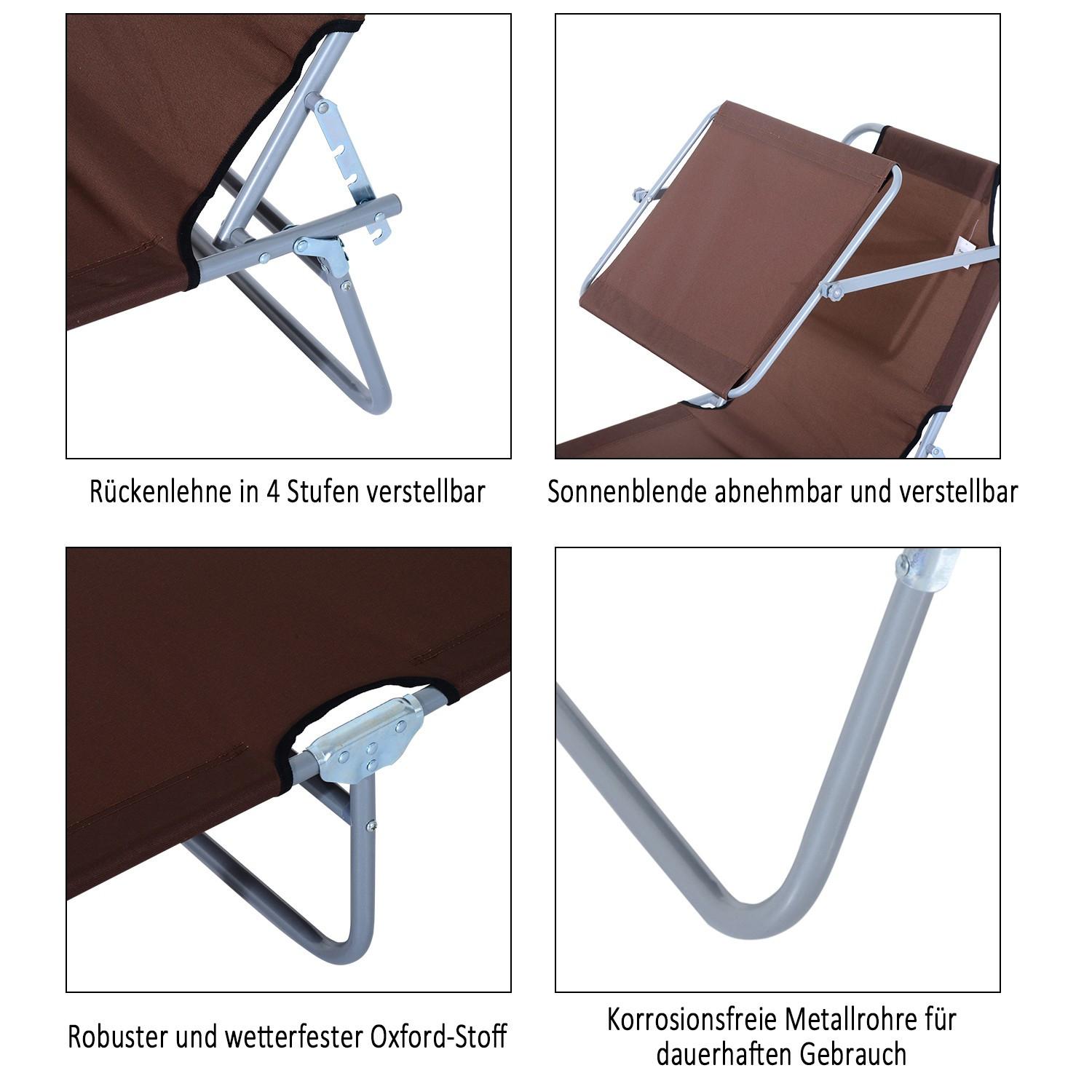 Rückenlehne in 4 Stufen verstellbar

Sonnenblende abnehmbar und verstellbar

Robuster und wetterfester Oxford-Stoff

Korrosionsfreie Metallrohre für dauerhaften Gebrauch