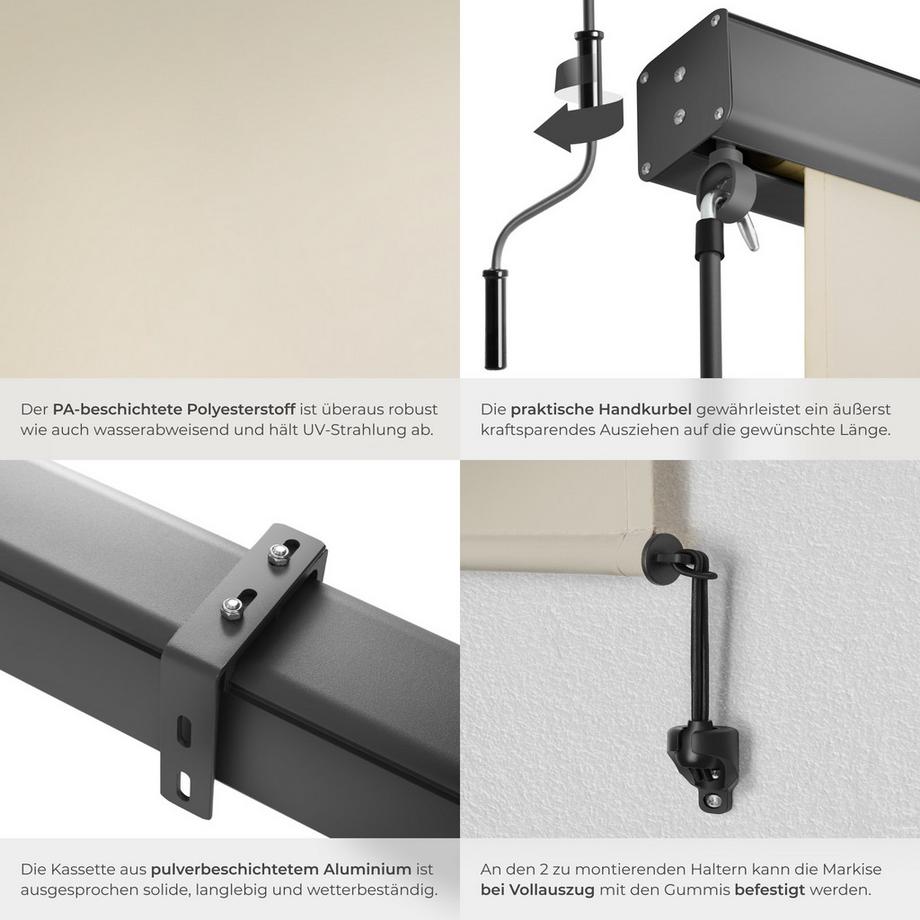 Der PA-beschichtete Polyesterstoff ist überaus robust wie auch wasserabweisend und hält UV-Strahlung ab.

Die praktische Handkurbel gewährleistet ein äußerst kraftsparendes Ausziehen auf die gewünschte Länge.

Die Kassette aus pulverbeschichtetem Aluminium ist ausgesprochen solide, langlebig und wetterbeständig.

An den 2 zu montierenden Haltern kann die Markise bei Vollauszug mit den Gummis befestigt werden.