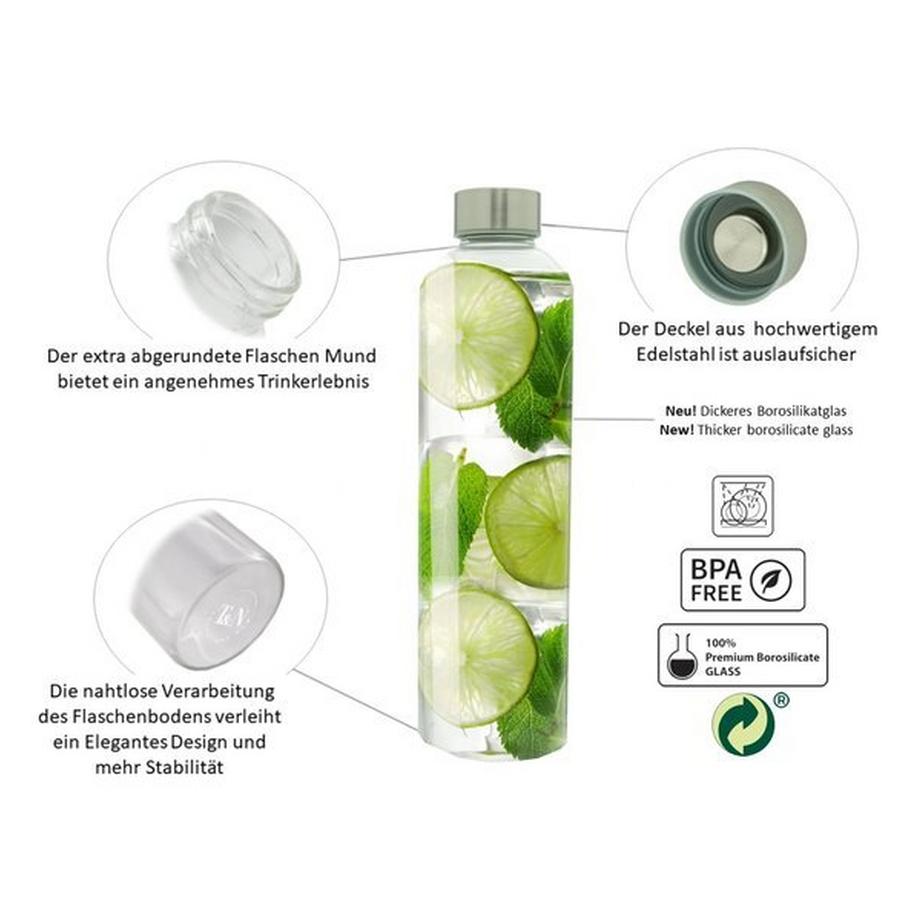 Der extra abgerundete Flaschen Mund bietet ein angenehmes Trinkerlebnis

Der Deckel aus hochwertigem Edelstahl ist auslaufsicher

Neu! Dickeres Borosilikatglas
New! Thicker borosilicate glass

BPA FREE

100% Premium Borosilicate GLASS

®

Die nahtlose Verarbeitung des Flaschenbodens verleiht ein Elegantes Design und mehr Stabilität