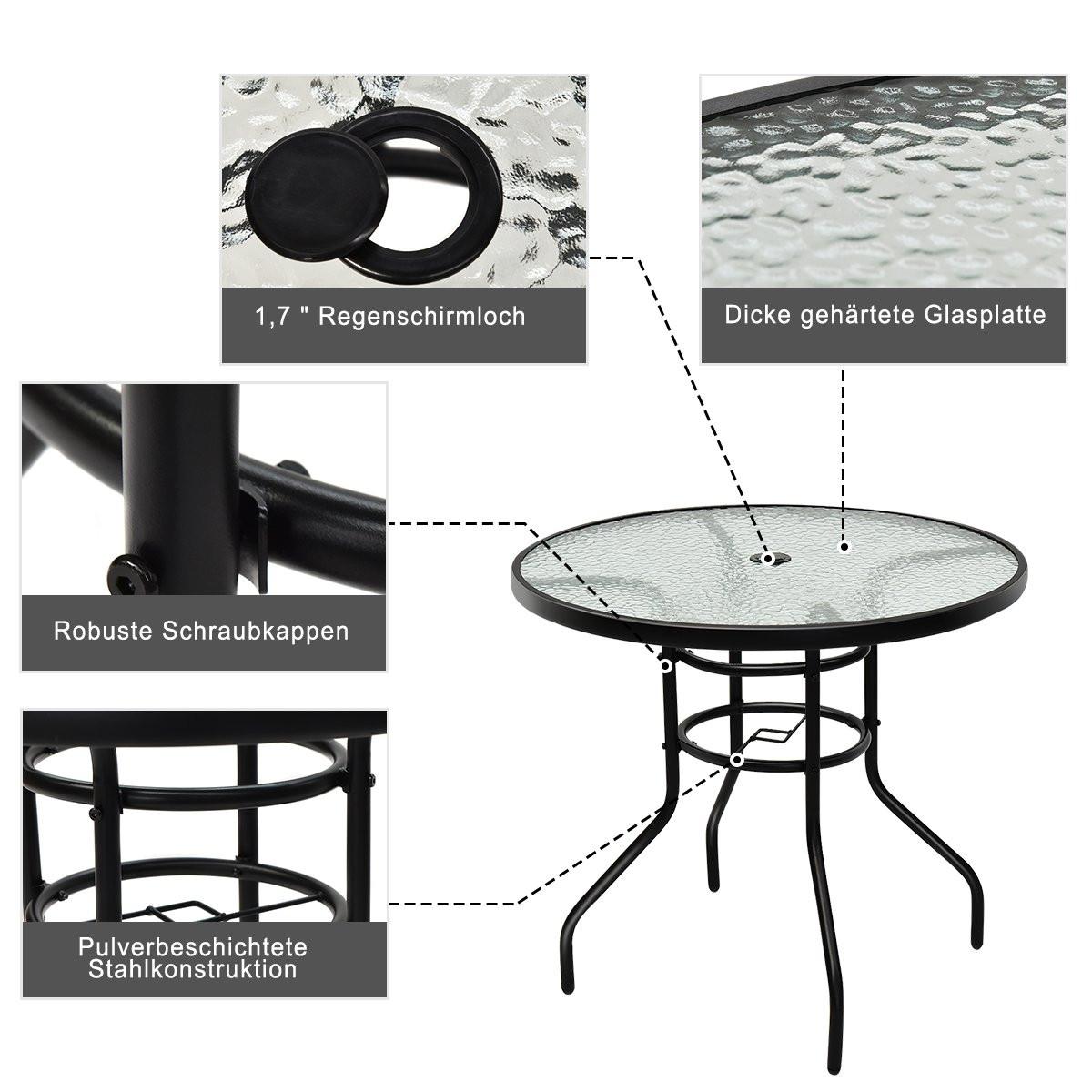 1,7 " Regenschirmloch

Dicke gehärtete Glasplatte

Robuste Schraubkappen

Pulverbeschichtete Stahlkonstruktion