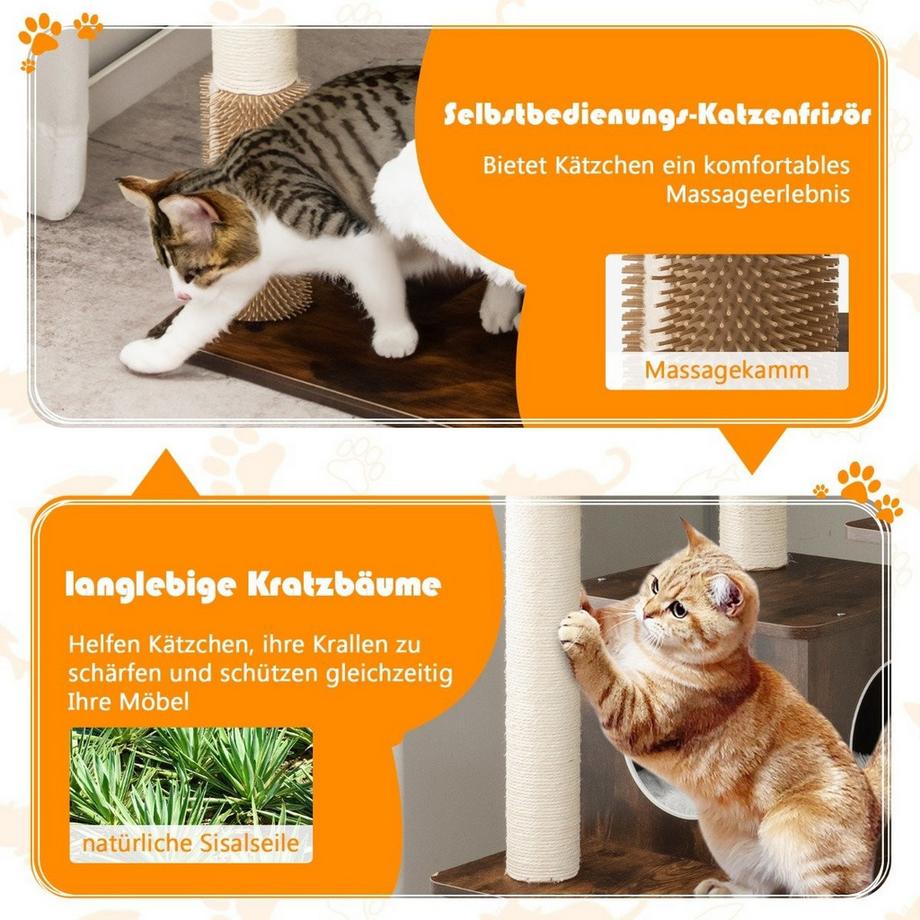 Selbstbedienungs-Katzenfrisör

Bietet Kätzchen ein komfortables Massageerlebnis

Massagekamm

langlebige Kratzbäume

Helfen Kätzchen, ihre Krallen zu schärfen und schützen gleichzeitig Ihre Möbel

natürliche Sisalseile