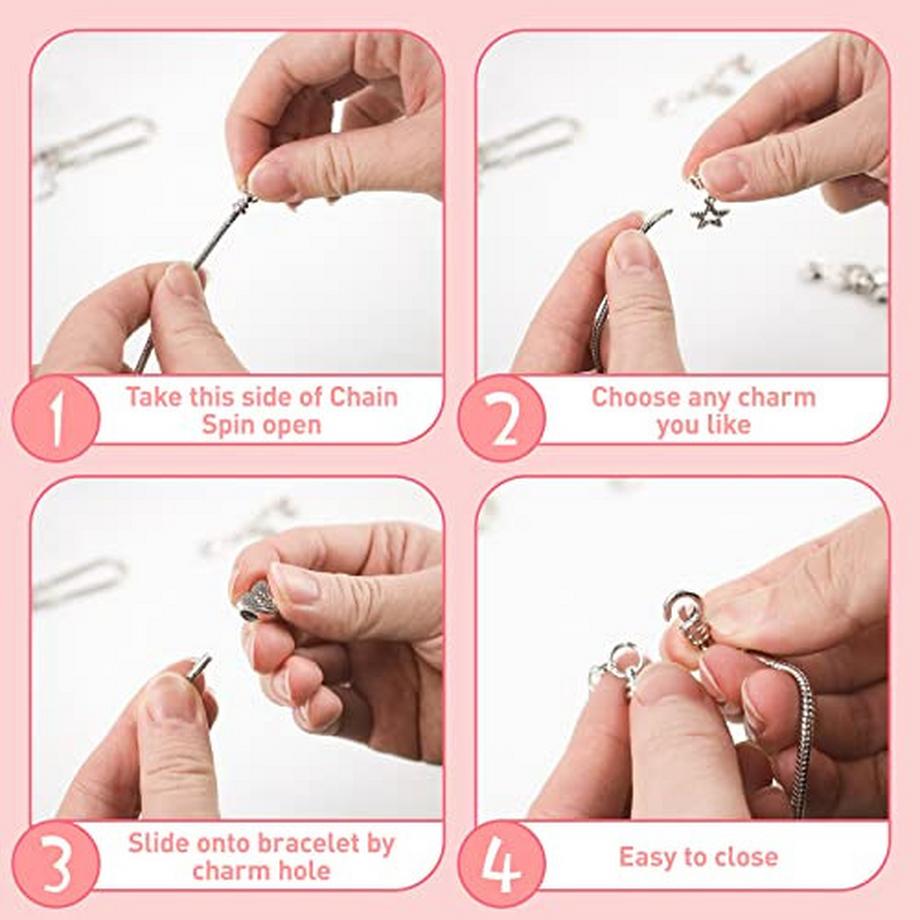 1 Take this side of Chain Spin open

2 Choose any charm you like

3 Slide onto bracelet by charm hole

4 Easy to close