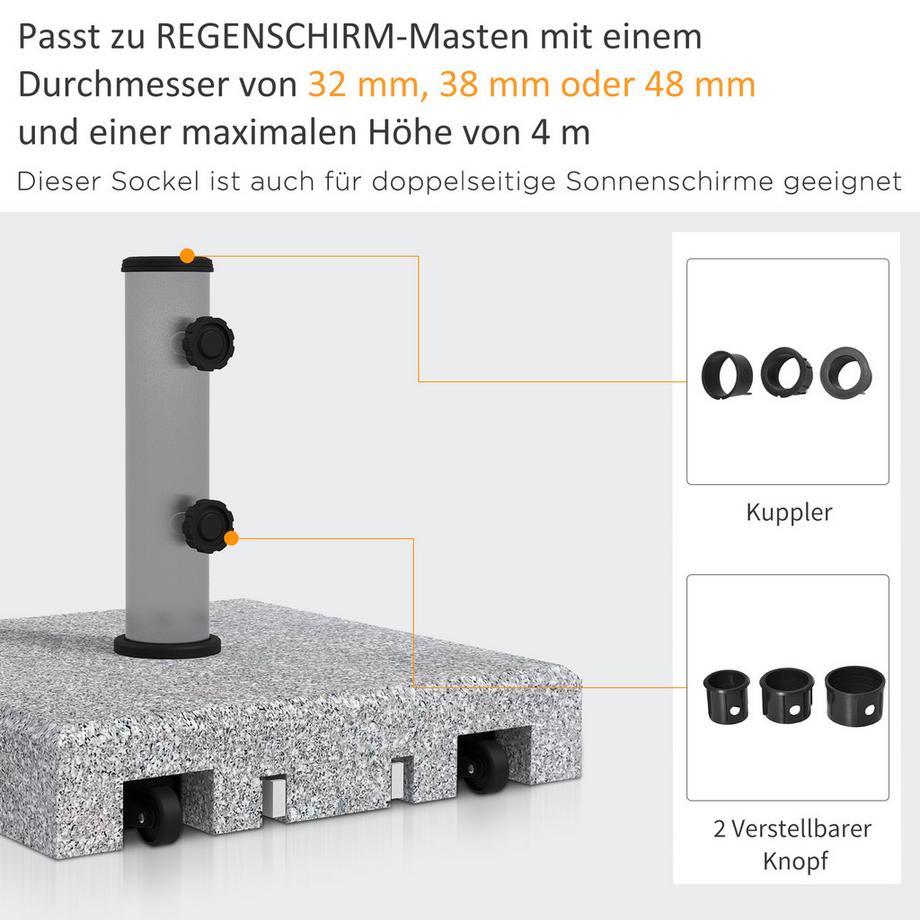 Passt zu REGENSCHIRM-Masten mit einem Durchmesser von 32 mm, 38 mm oder 48 mm und einer maximalen Höhe von 4 m

Dieser Sockel ist auch für doppelseitige Sonnenschirme geeignet

Kuppler

2 Verstellbarer Knopf