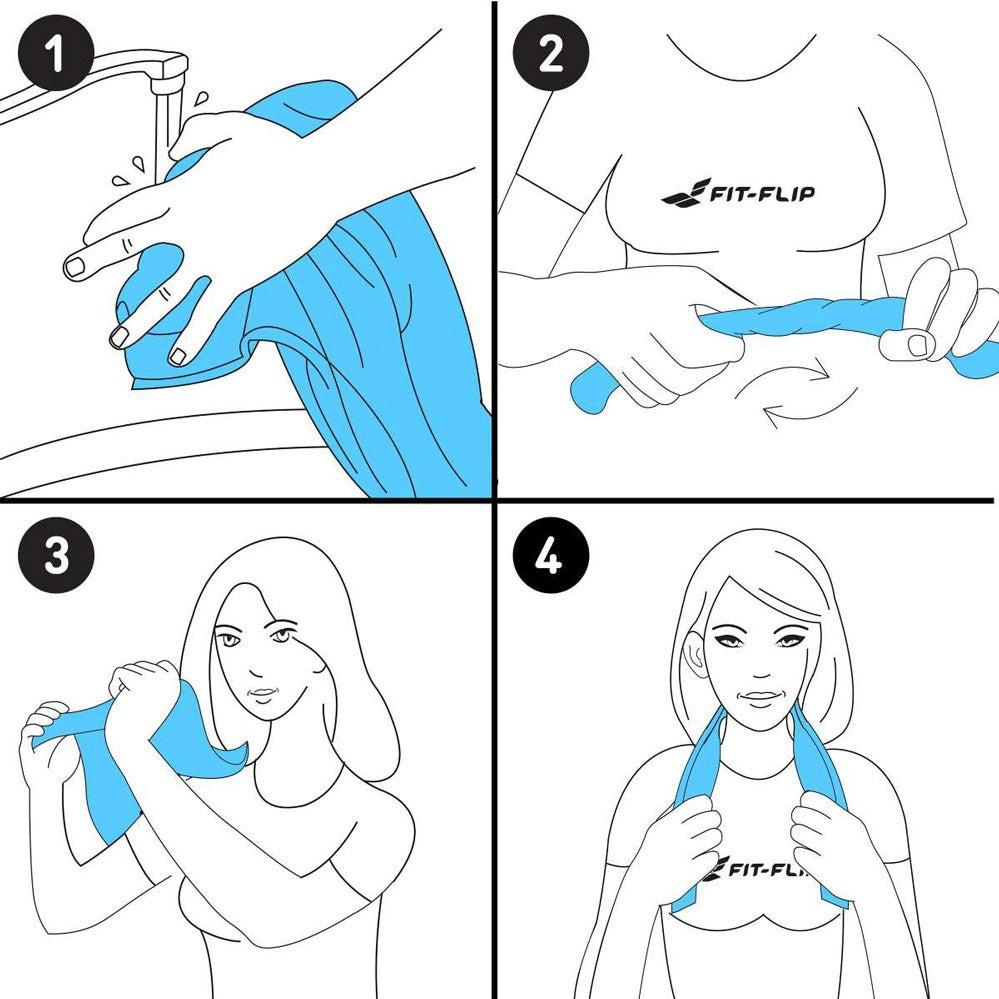 1

2

FIT-FLIP

3

4

FIT-FLIP