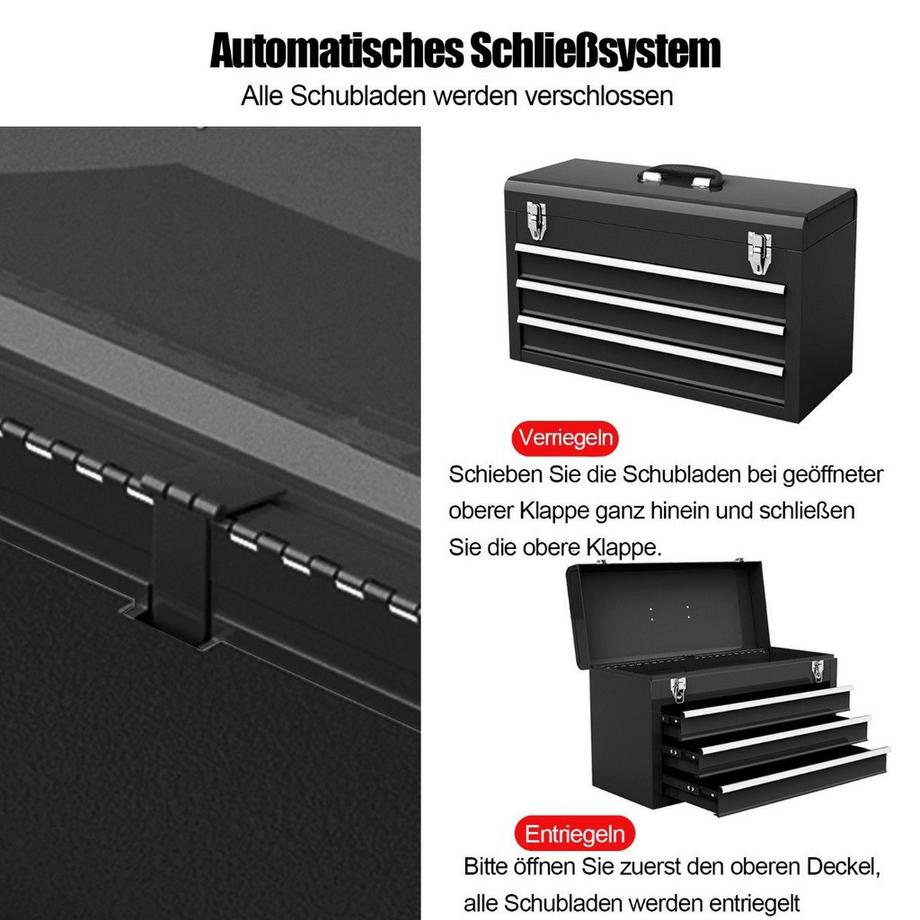 Automatisches Schließsystem

Alle Schubladen werden verschlossen

Verriegeln

Schieben Sie die Schubladen bei geöffneter oberer Klappe ganz hinein und schließen Sie die obere Klappe.

Entriegeln

Bitte öffnen Sie zuerst den oberen Deckel, alle Schubladen werden entriegelt