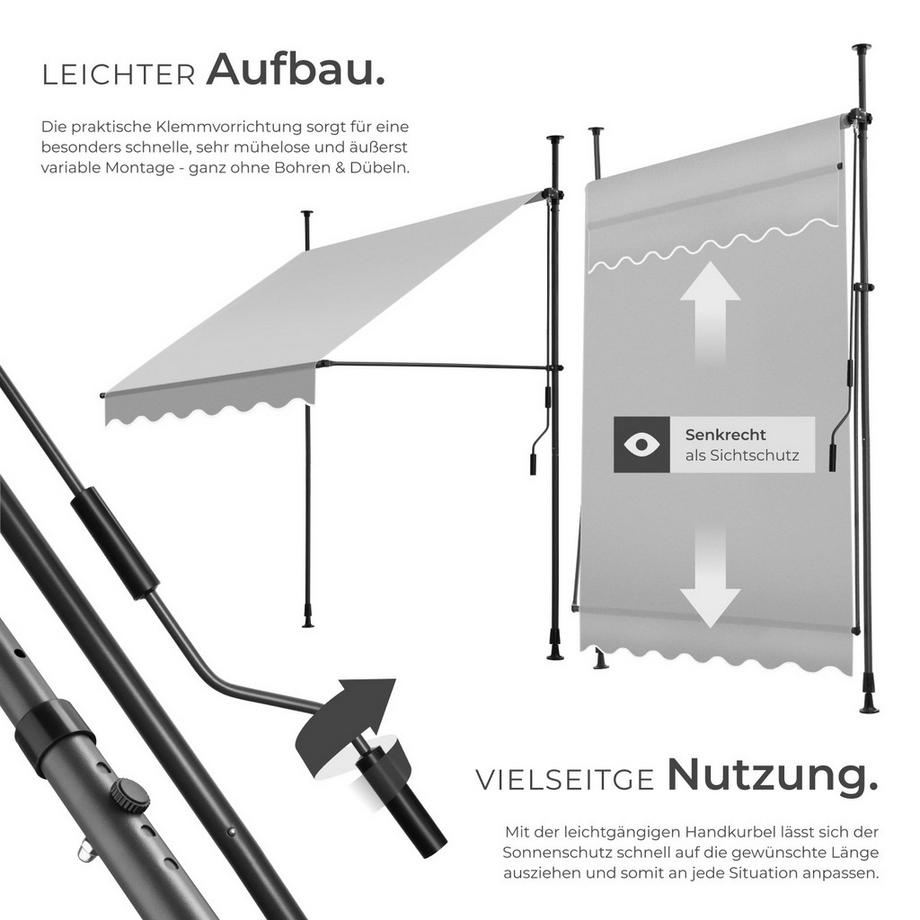 LEICHTER Aufbau.

Die praktische Klemmvorrichtung sorgt für eine besonders schnelle, sehr mühelose und äußerst variable Montage - ganz ohne Bohren & Dübeln.

Senkrecht
als Sichtschutz

VIELSEITGE Nutzung.

Mit der leichtgängigen Handkurbel lässt sich der Sonnenschutz schnell auf die gewünschte Länge ausziehen und somit an jede Situation anpassen.