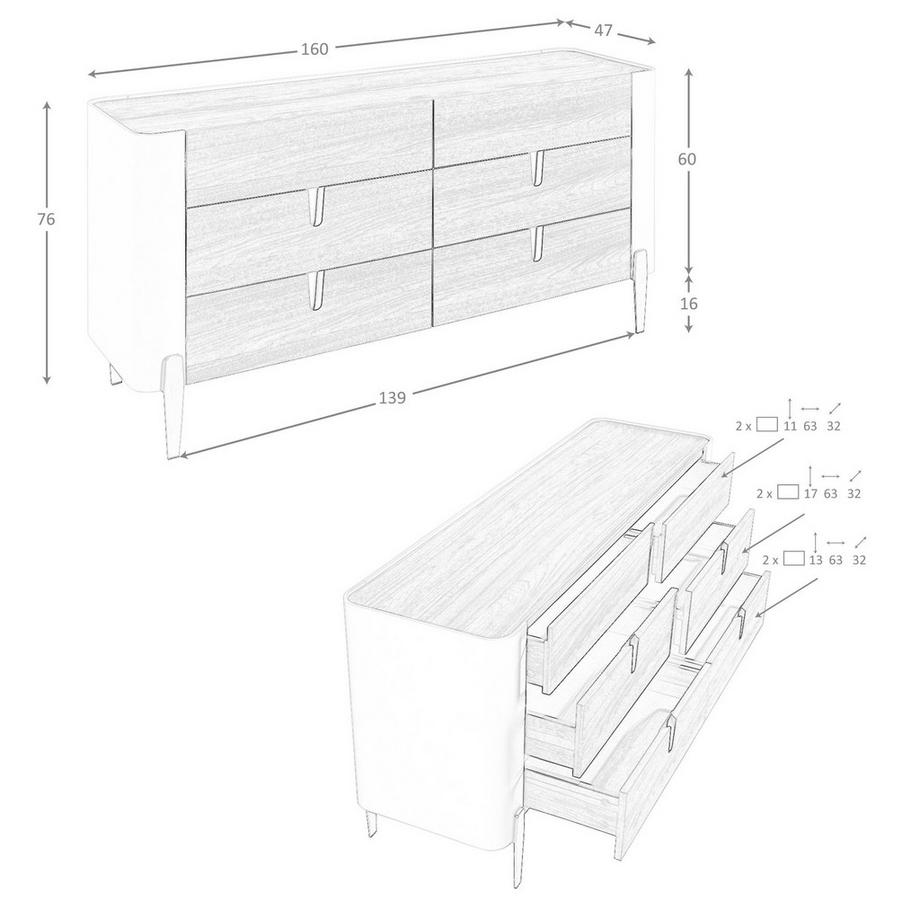 160
47
76
60
16
139
2 x 11 63 32
2 x 17 63 32
2 x 13 63 32