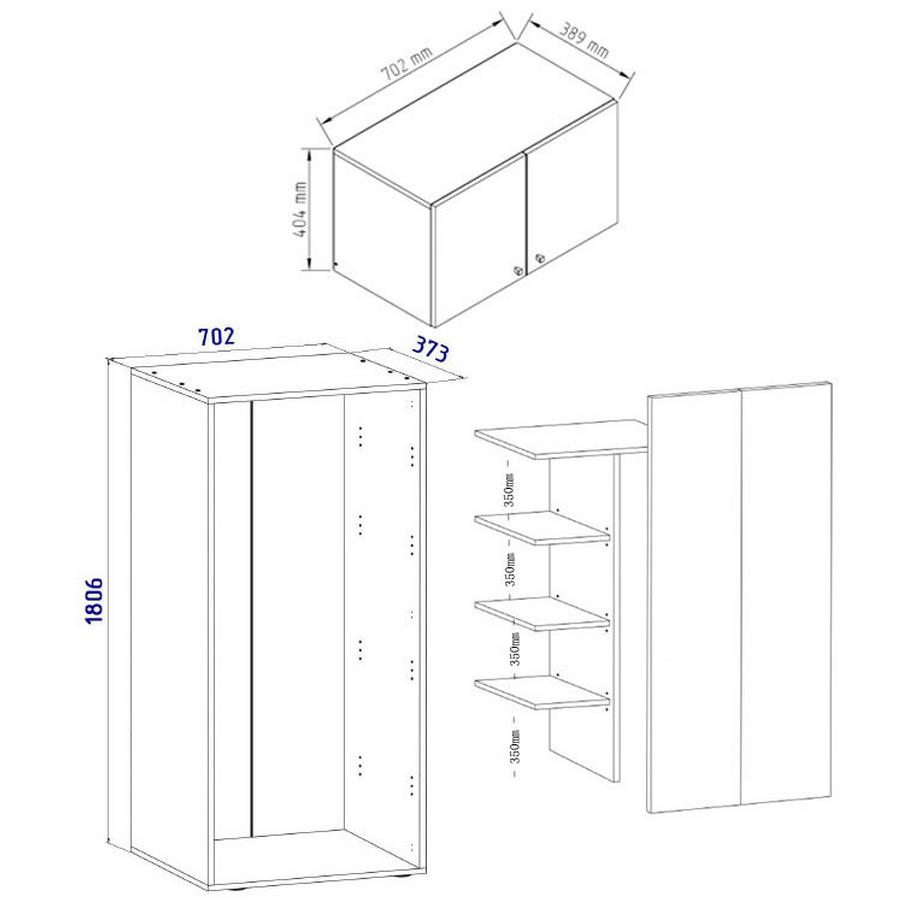 702 mm
389 mm
404 mm
702
373
1806
350mm
350mm
350mm
350mm