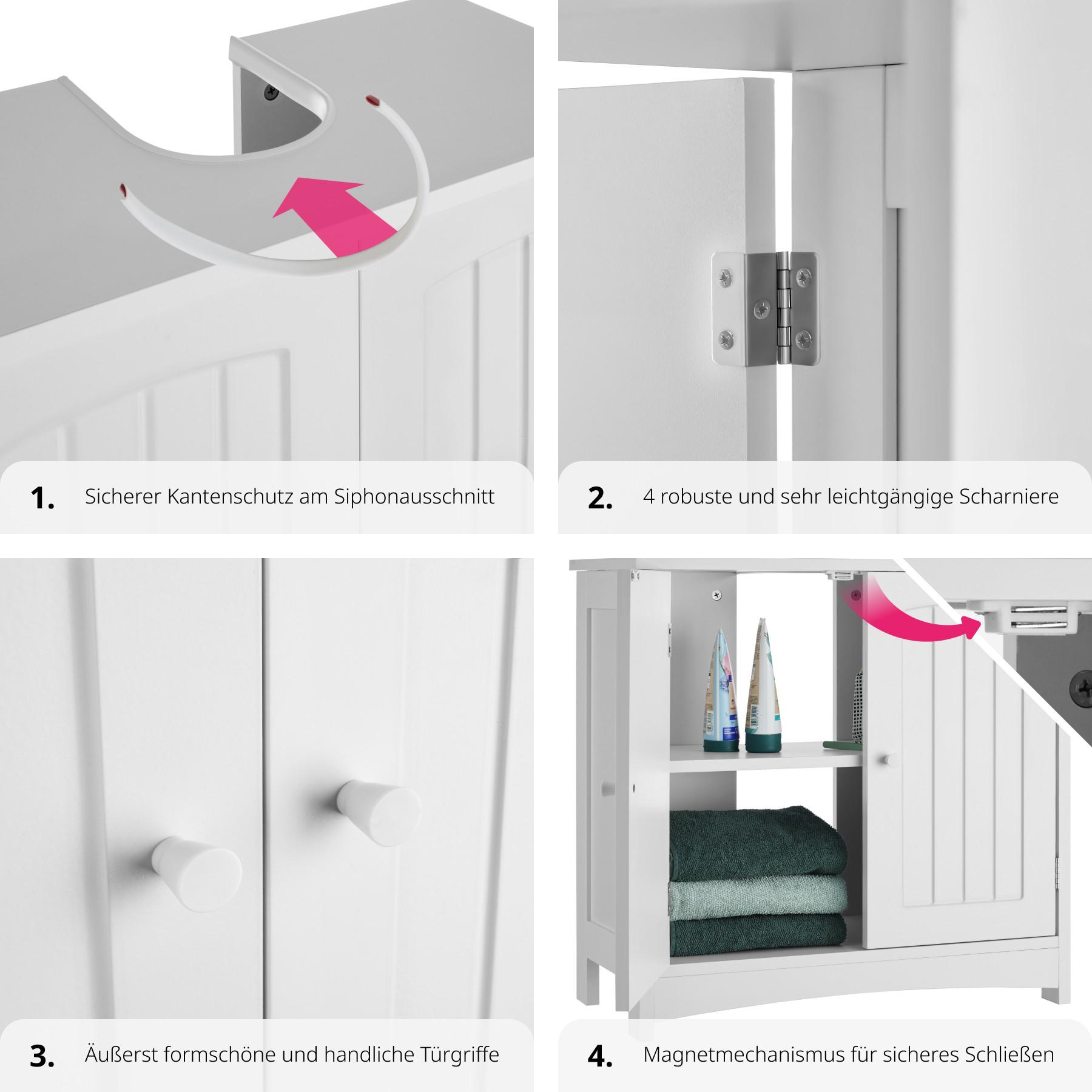 1. Sicherer Kantenschutz am Siphonausschnitt

2. 4 robuste und sehr leichtgängige Scharniere

3. Äußerst formschöne und handliche Türgriffe

4. Magnetmechanismus für sicheres Schließen