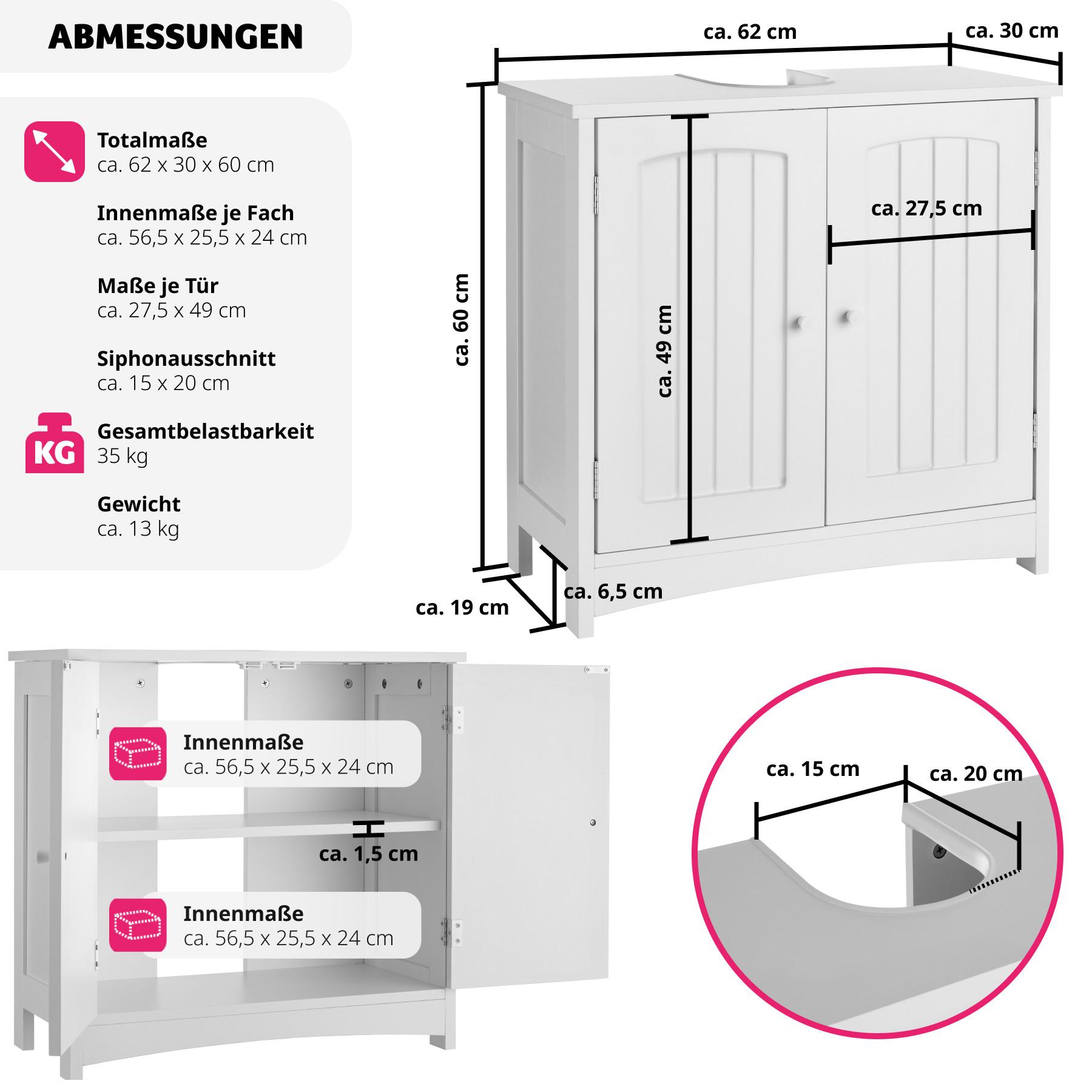 ABMESSUNGEN

Totalmaße
ca. 62 x 30 x 60 cm

Innenmaße je Fach
ca. 56,5 x 25,5 x 24 cm

Maße je Tür
ca. 27,5 x 49 cm

Siphonausschnitt
ca. 15 x 20 cm

KG

Gesamtbelastbarkeit
35 kg

Gewicht
ca. 13 kg

ca. 62 cm

ca. 30 cm

ca. 60 cm

ca. 49 cm

ca. 27,5 cm

ca. 19 cm

ca. 6,5 cm

Innenmaße
ca. 56,5 x 25,5 x 24 cm

ca. 1,5 cm

Innenmaße
ca. 56,5 x 25,5 x 24 cm

ca. 15 cm

ca. 20 cm