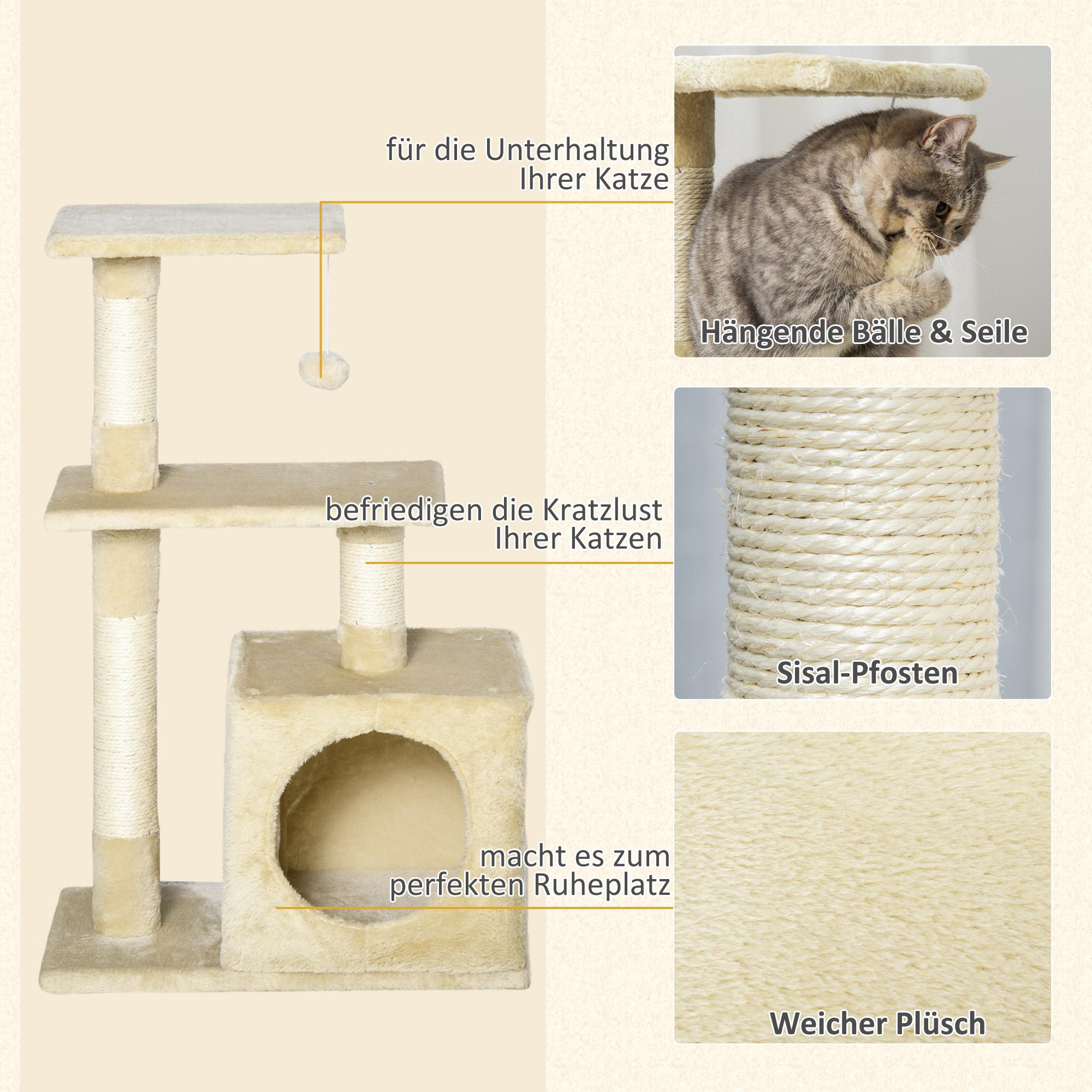 für die Unterhaltung Ihrer Katze

Hängende Bälle & Seile

befriedigen die Kratzlust Ihrer Katzen

Sisal-Pfosten

macht es zum perfekten Ruheplatz

Weicher Plüsch