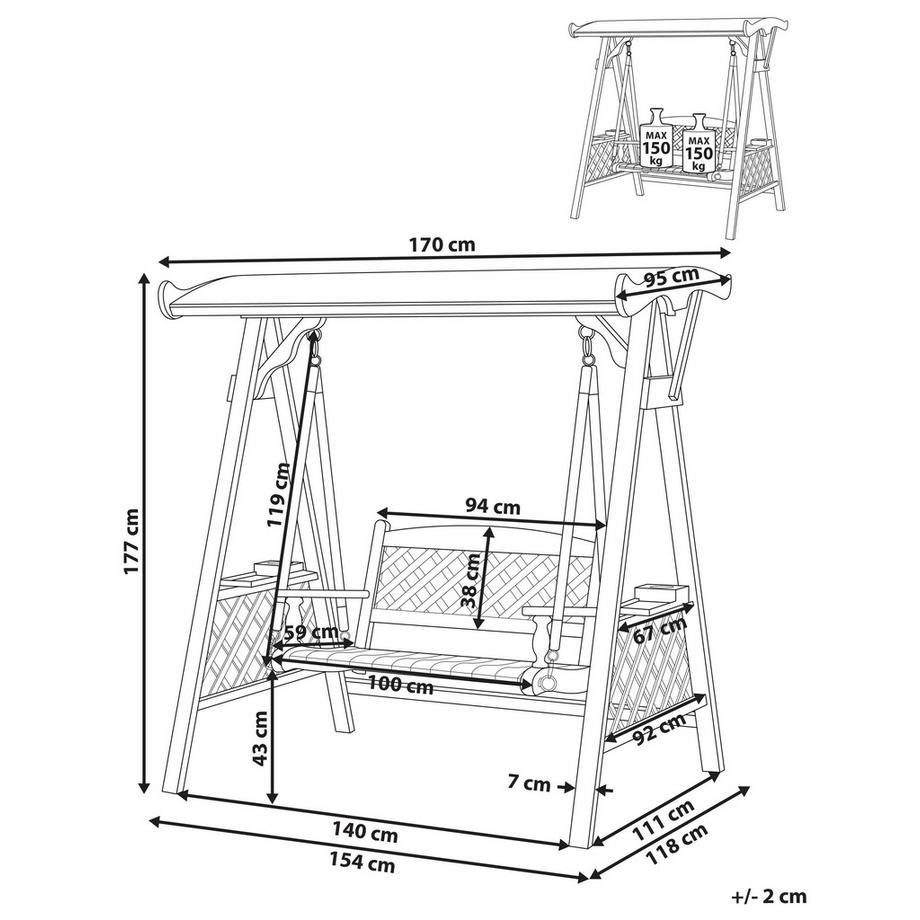 MAX 150 kg
MAX 150 kg
170 cm
95 cm
177 cm
119 cm
94 cm
38 cm
59 cm
67 cm
100 cm
43 cm
92 cm
7 cm
140 cm
154 cm
111 cm
118 cm
+/- 2 cm