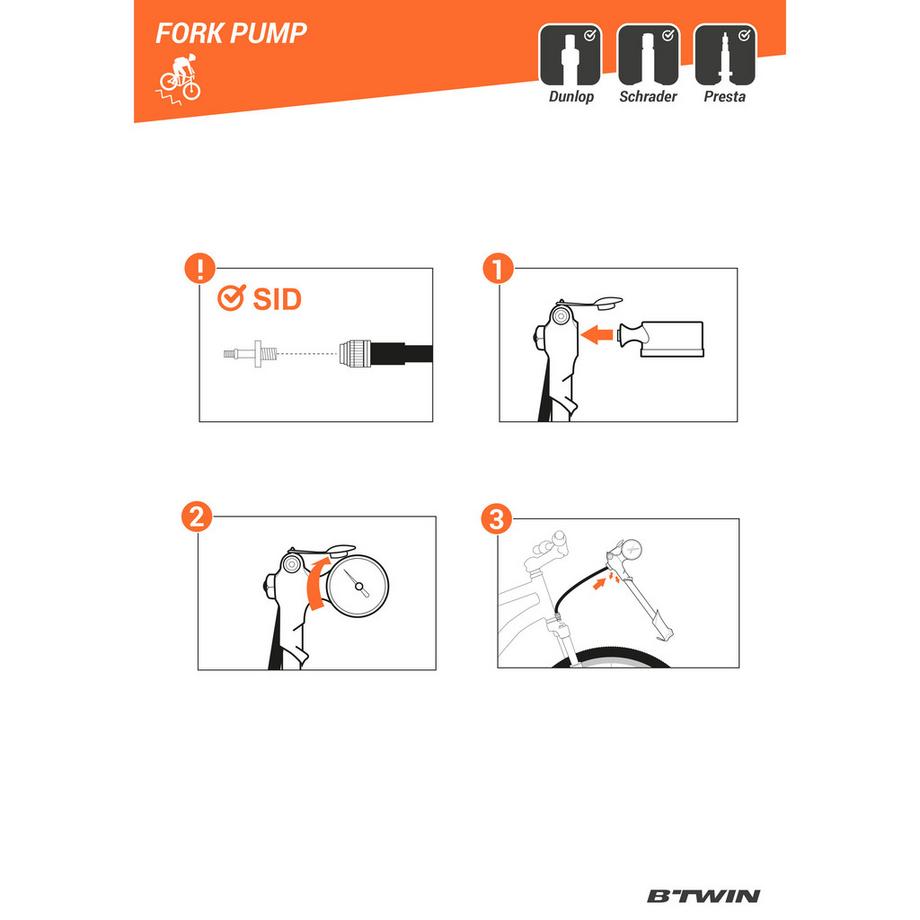 FORK PUMP

Dunlop Schrader Presta

!

SID

1

2

3

B'TWIN