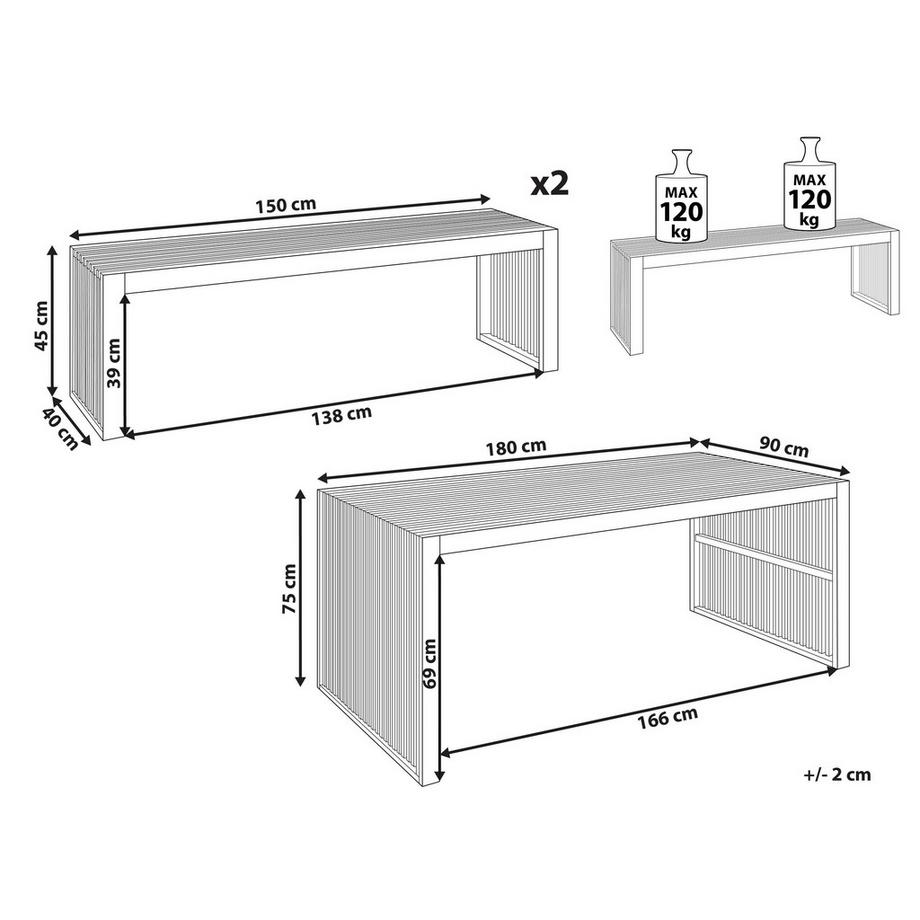 150 cm

x2

MAX 120 kg

MAX 120 kg

45 cm

39 cm

40 cm

138 cm

180 cm

90 cm

75 cm

69 cm

166 cm

+/- 2 cm