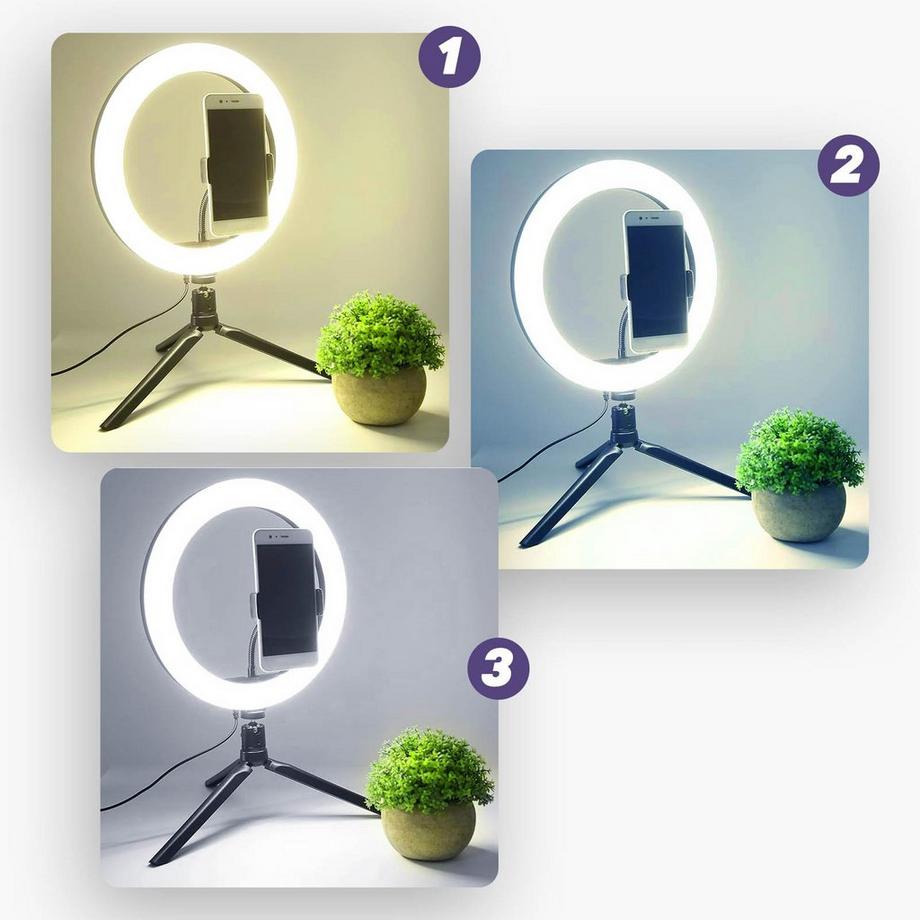 1

2

3