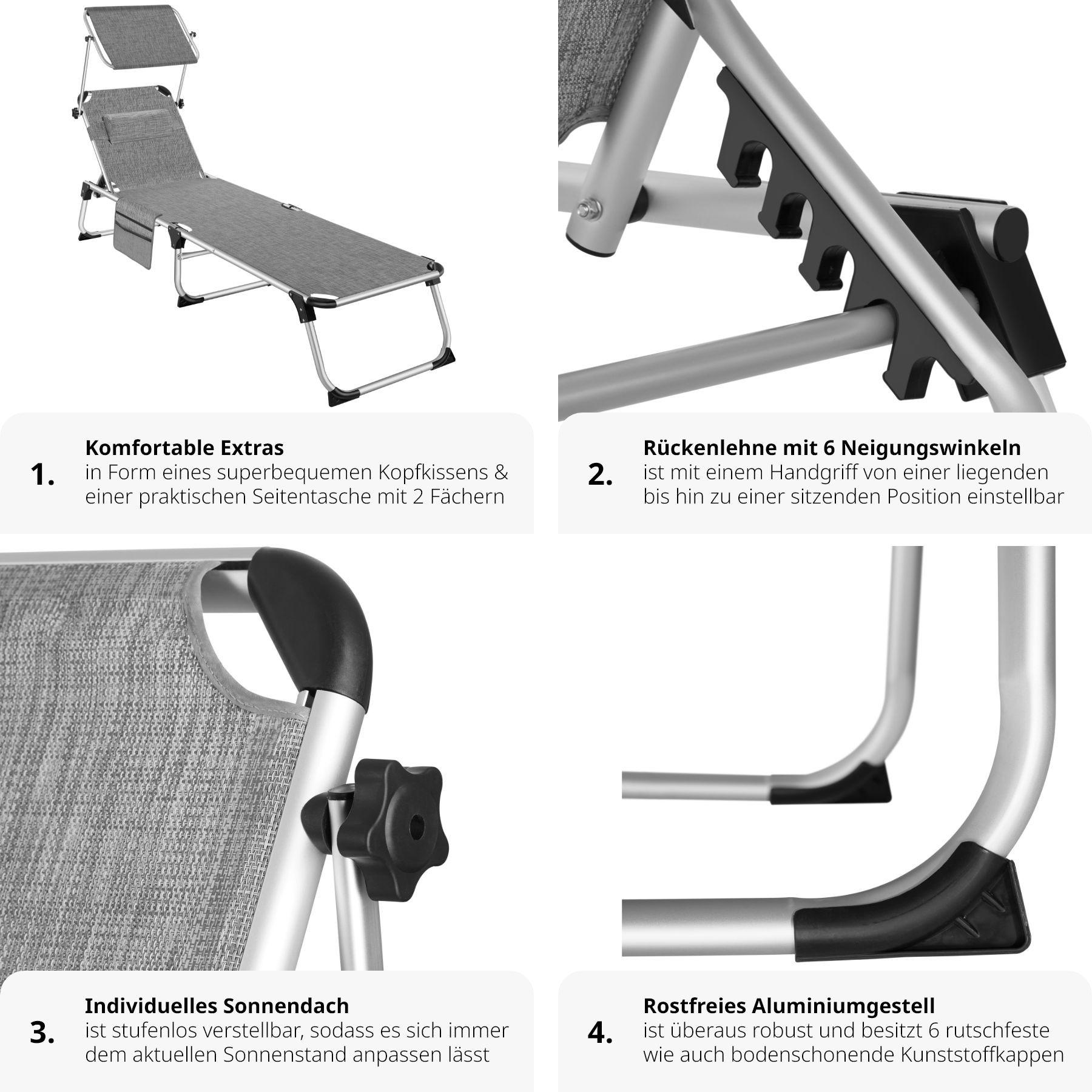 1.
Komfortable Extras
in Form eines superbequemen Kopfkissens & einer praktischen Seitentasche mit 2 Fächern

2.
Rückenlehne mit 6 Neigungswinkeln
ist mit einem Handgriff von einer liegenden bis hin zu einer sitzenden Position einstellbar

3.
Individuelles Sonnendach
ist stufenlos verstellbar, sodass es sich immer dem aktuellen Sonnenstand anpassen lässt

4.
Rostfreies Aluminiumgestell
ist überaus robust und besitzt 6 rutschfeste wie auch bodenschonende Kunststoffkappen