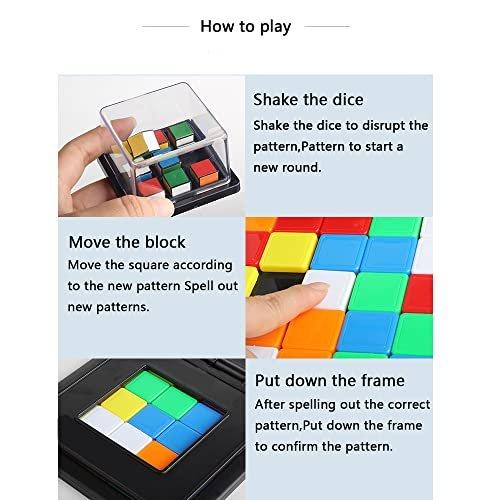 How to play

Shake the dice
Shake the dice to disrupt the pattern,Pattern to start a new round.

Move the block
Move the square according to the new pattern Spell out new patterns.

Put down the frame
After spelling out the correct pattern,Put down the frame to confirm the pattern.